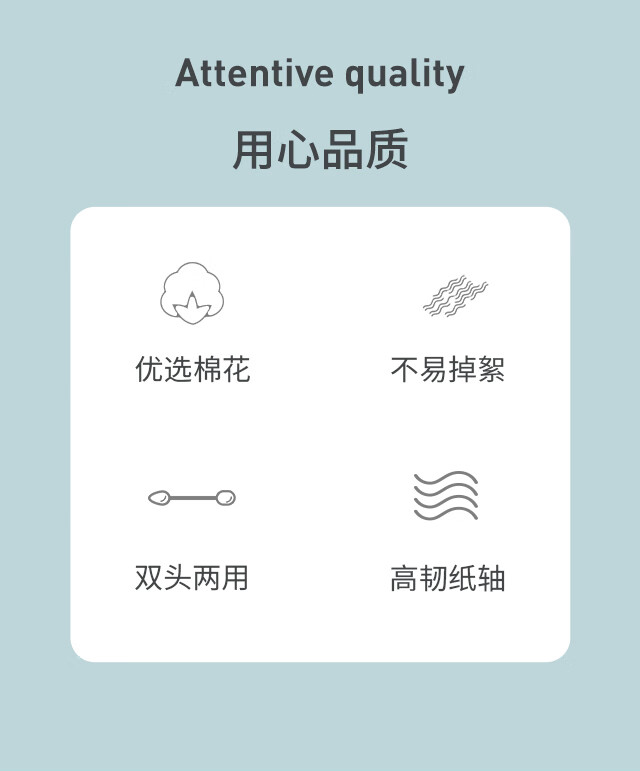 Attentive quality

用心品质

优选棉花

不易掉絮

双头两用

高韧纸轴