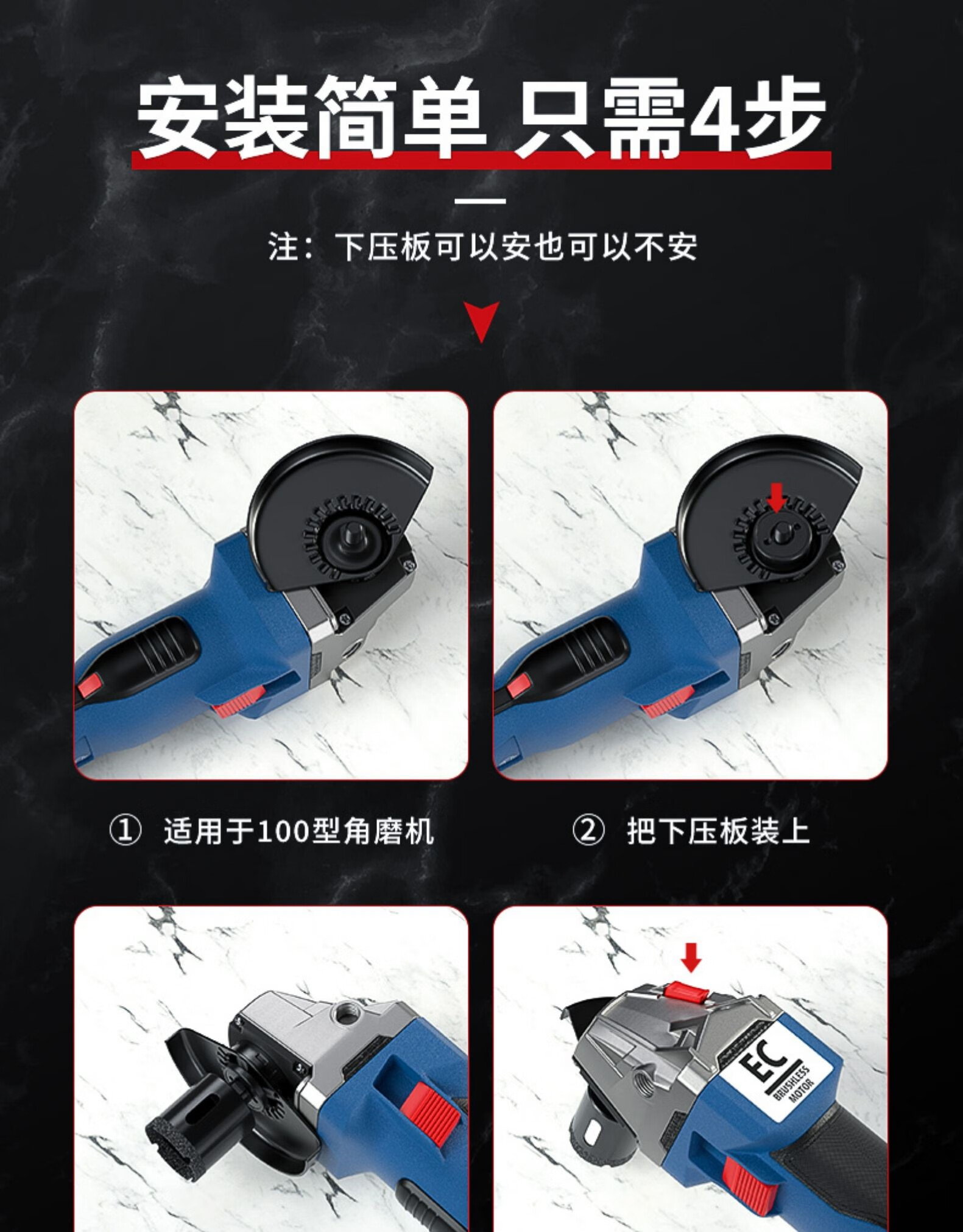 安装简单 只需4步

注：下压板可以安也可以不安

① 适用于100型角磨机

② 把下压板装上

EC
BRUSHLESS MOTOR