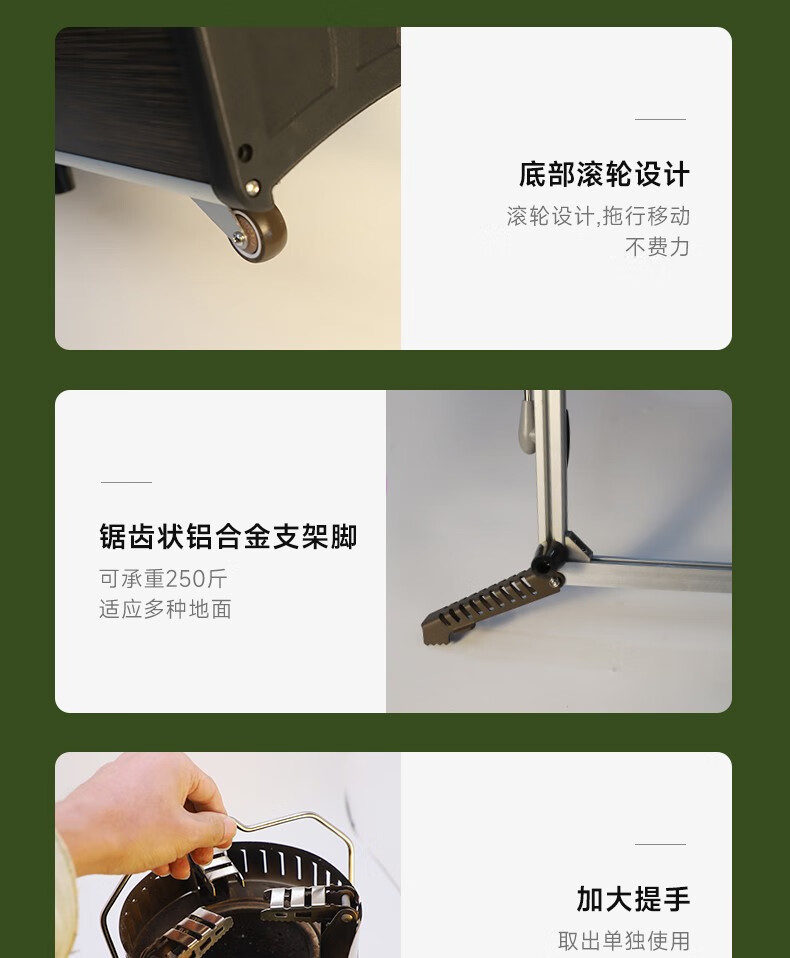 底部滚轮设计

滚轮设计,拖行移动不费力

锯齿状铝合金支架脚

可承重250斤
适应多种地面

加大提手

取出单独使用