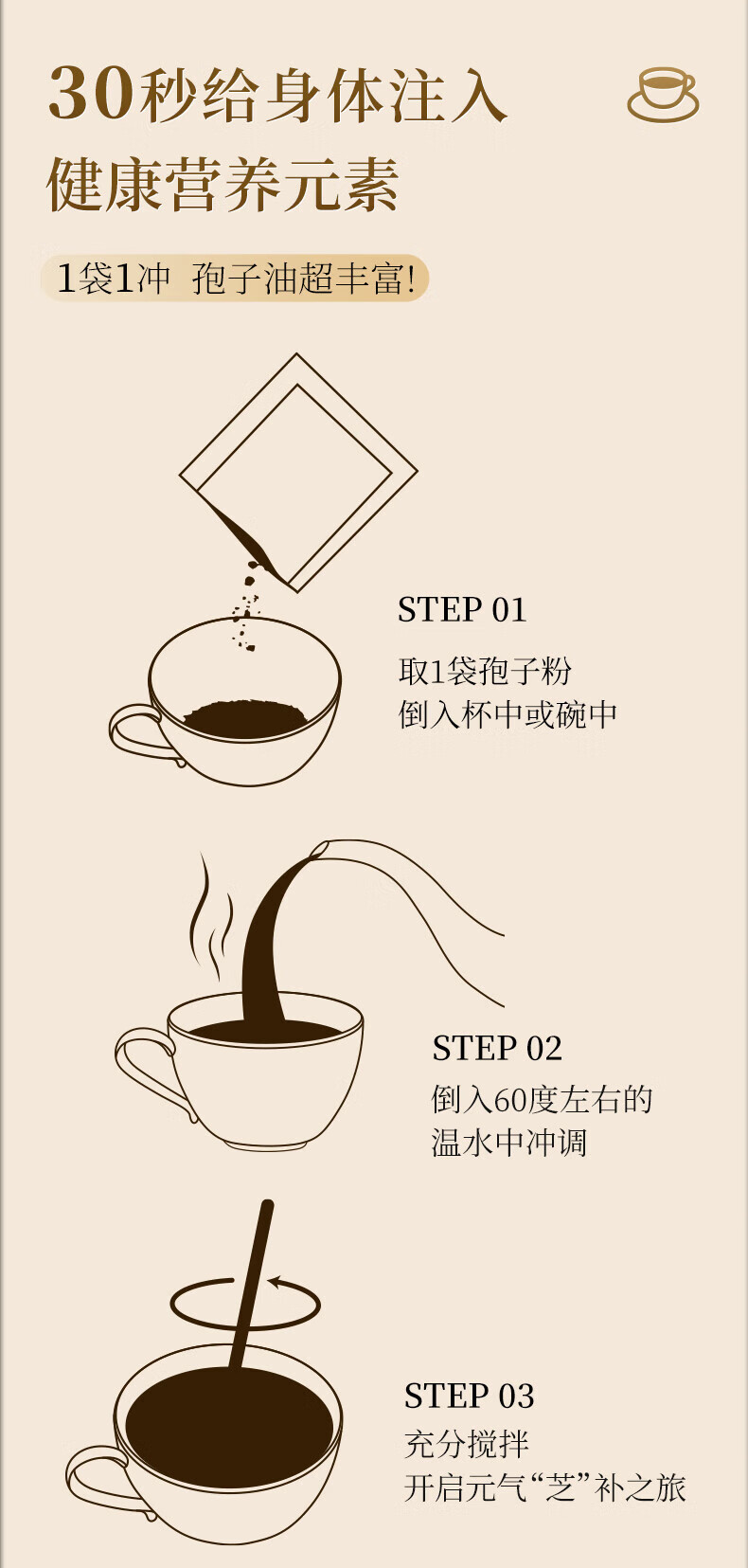 30秒给身体注入
健康营养元素

1袋1冲 孢子油超丰富!

STEP 01
取1袋孢子粉
倒入杯中或碗中

STEP 02
倒入60度左右的
温水中冲调

STEP 03
充分搅拌
开启元气“芝”补之旅