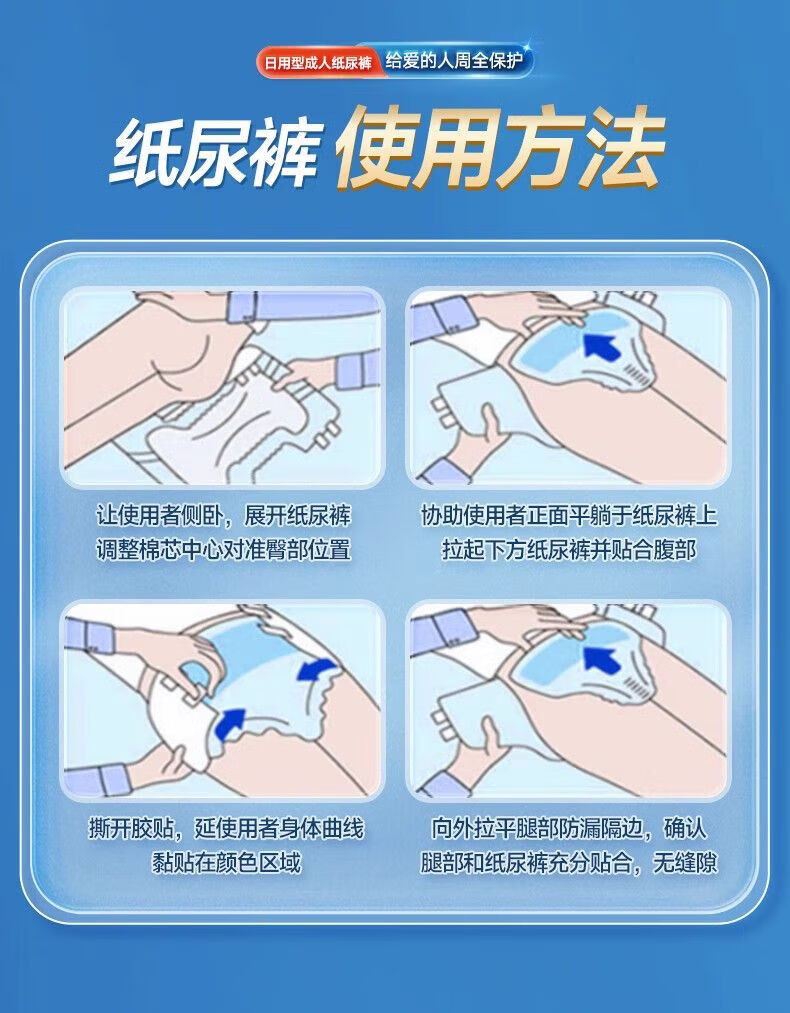 日用型成人纸尿裤 给爱的人周全保护

纸尿裤 使用方法

让使用者侧卧，展开纸尿裤
调整棉芯中心对准臀部位置

协助使用者正面平躺于纸尿裤上
拉起下方纸尿裤并贴合腹部

撕开胶贴，延使用者身体曲线
黏贴在颜色区域

向外拉平腿部防漏隔边，确认
腿部和纸尿裤充分贴合，无缝隙