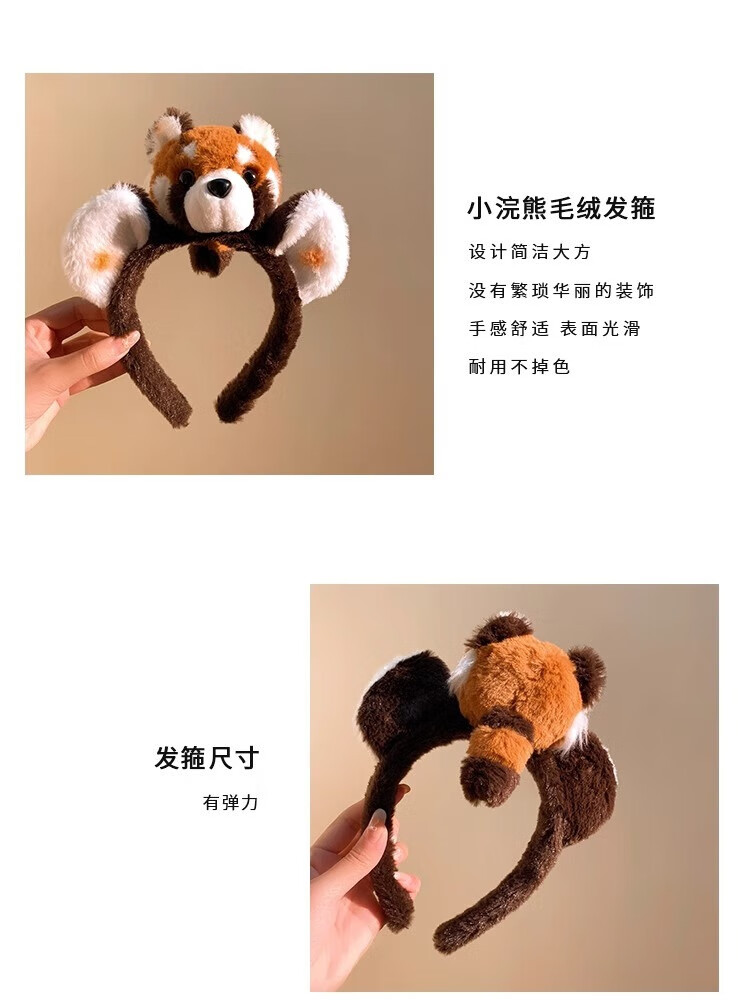 小浣熊毛绒发箍

设计简洁大方

没有繁琐华丽的装饰

手感舒适 表面光滑

耐用不掉色

发箍尺寸

有弹力