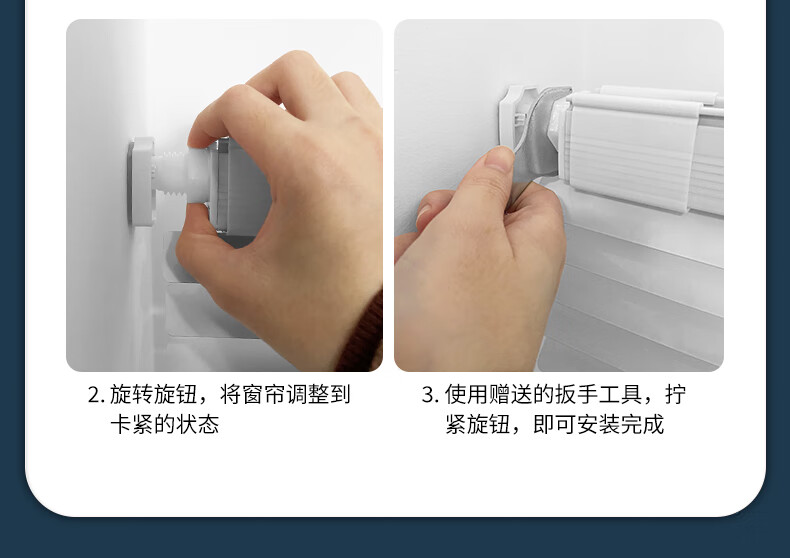 2. 旋转旋钮，将窗帘调整到卡紧的状态

3. 使用赠送的扳手工具，拧紧旋钮，即可安装完成