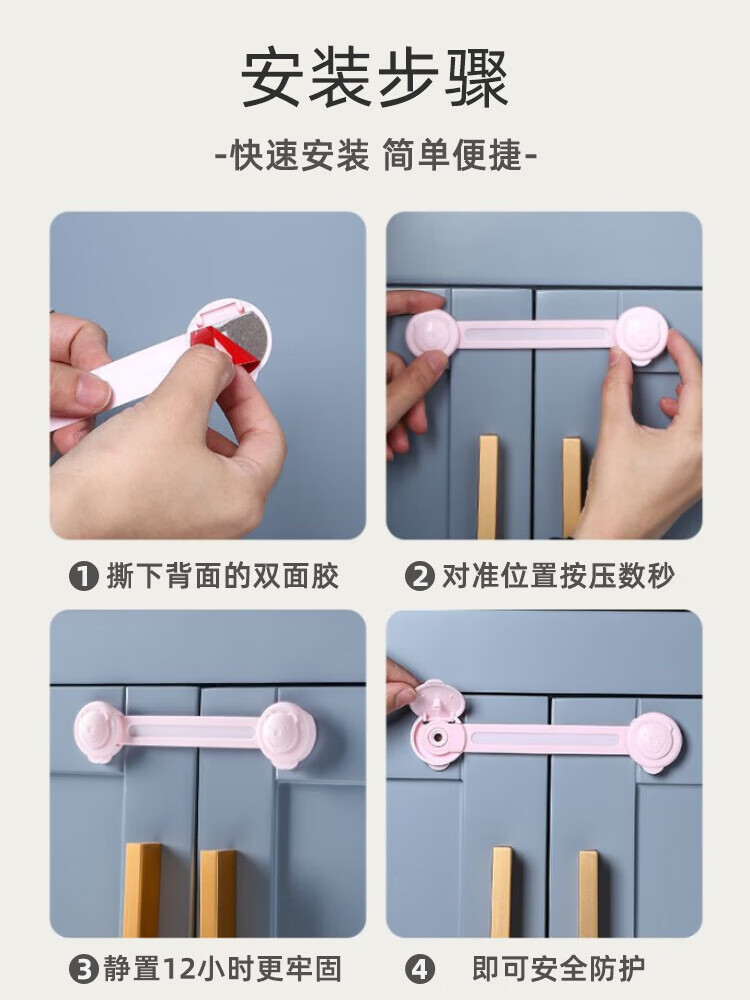 安装步骤

-快速安装 简单便捷-

❶ 撕下背面的双面胶

❷ 对准位置按压数秒

❸ 静置12小时更牢固

❹ 即可安全防护