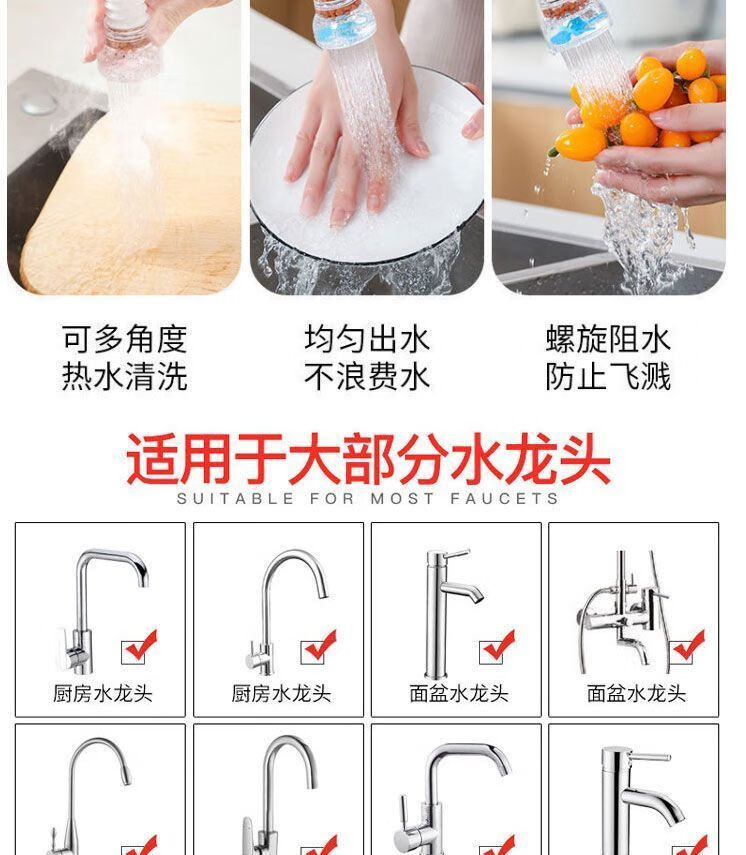 可多角度
热水清洗

均匀出水
不浪费水

螺旋阻水
防止飞溅

适用于大部分水龙头
SUITABLE FOR MOST FAUCETS

厨房水龙头

厨房水龙头

面盆水龙头

面盆水龙头