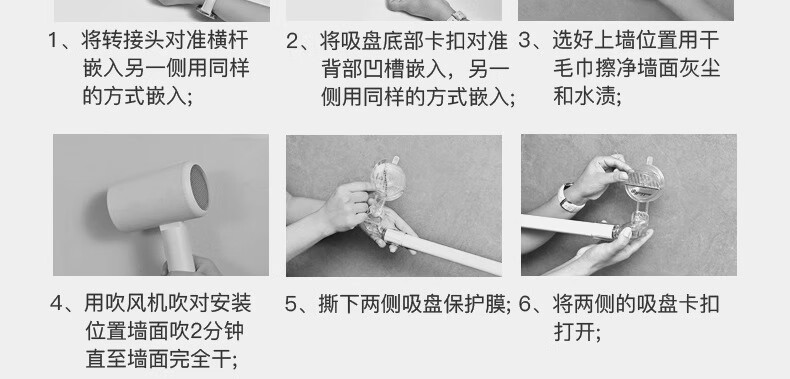 1、将转接头对准横杆嵌入另一侧用同样的方式嵌入;

2、将吸盘底部卡扣对准背部凹槽嵌入，另一侧用同样的方式嵌入;

3、选好上墙位置用干毛巾擦净墙面灰尘和水渍;

4、用吹风机吹对安装位置墙面吹2分钟直至墙面完全干;

5、撕下两侧吸盘保护膜;

6、将两侧的吸盘卡扣打开;