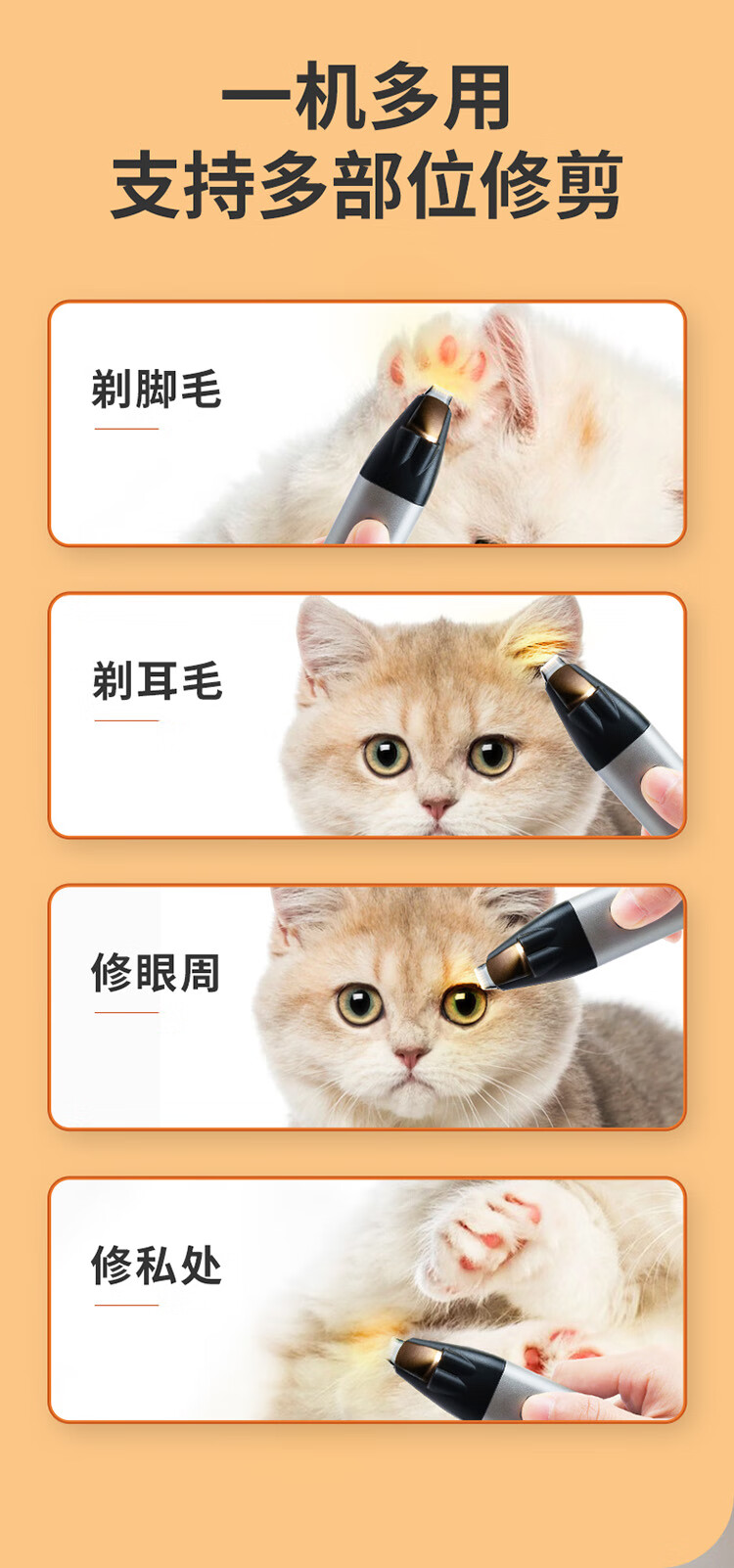 一机多用
支持多部位修剪

剃脚毛

剃耳毛

修眼周

修私处