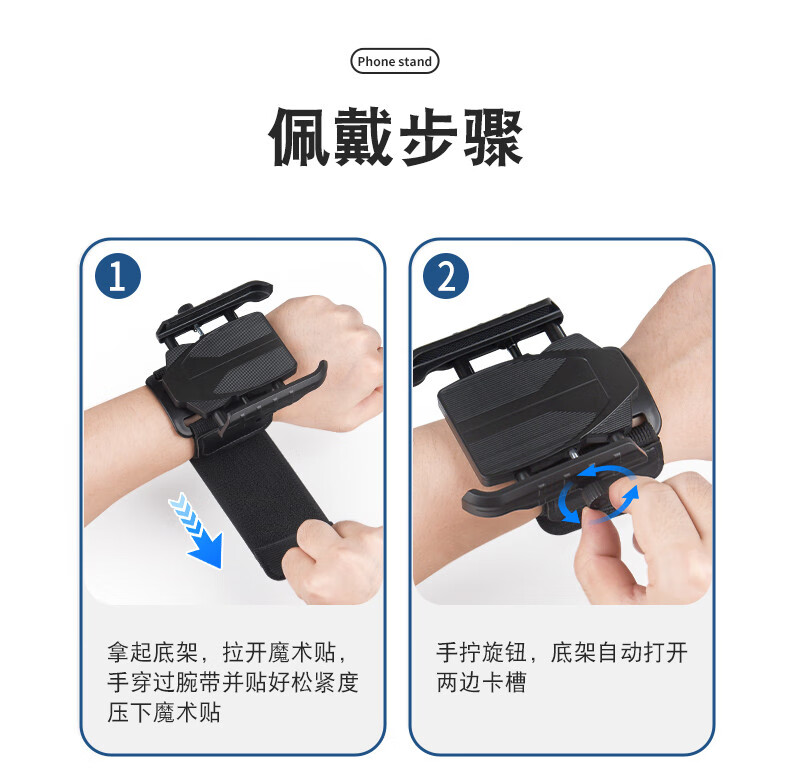 Phone stand

佩戴步骤

1

拿起底架，拉开魔术贴，手穿过腕带并贴好松紧度压下魔术贴

2

手拧旋钮，底架自动打开两边卡槽