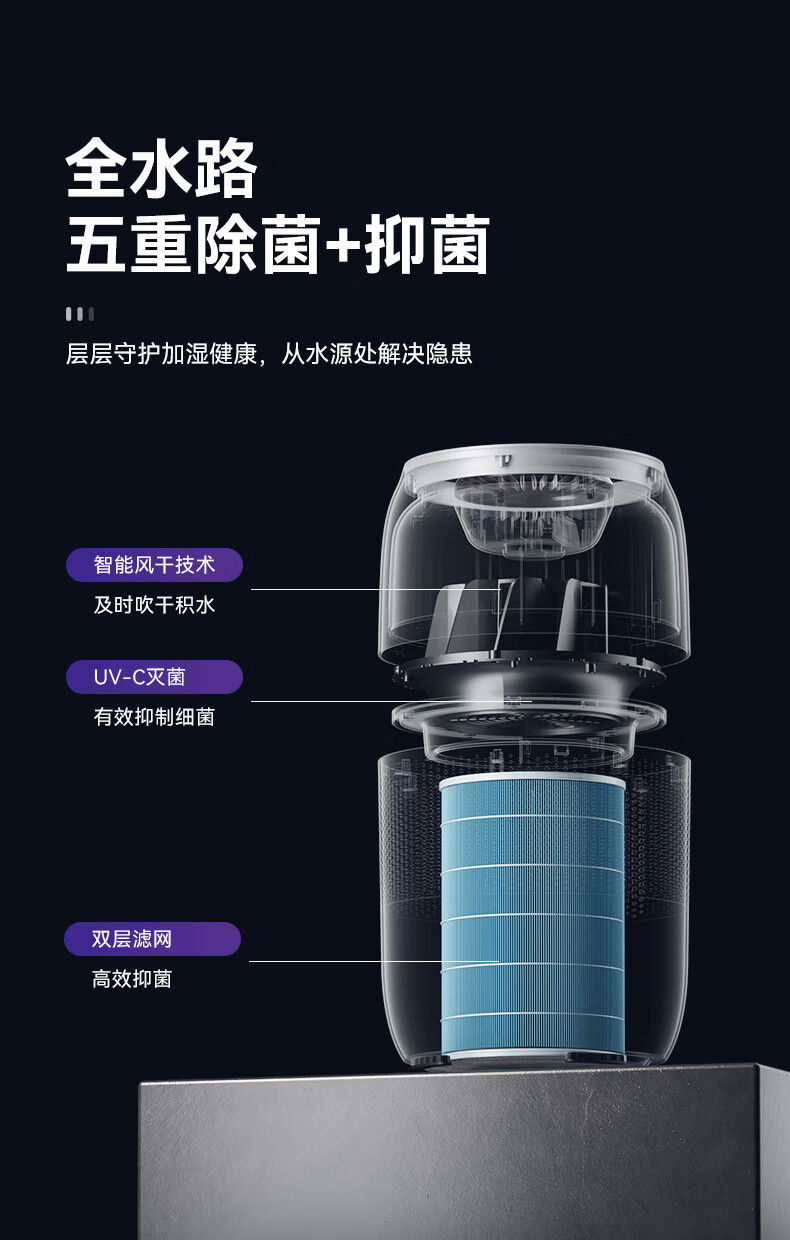 全水路
五重除菌+抑菌

层层守护加湿健康，从水源处解决隐患

智能风干技术
及时吹干积水

UV-C灭菌
有效抑制细菌

双层滤网
高效抑菌