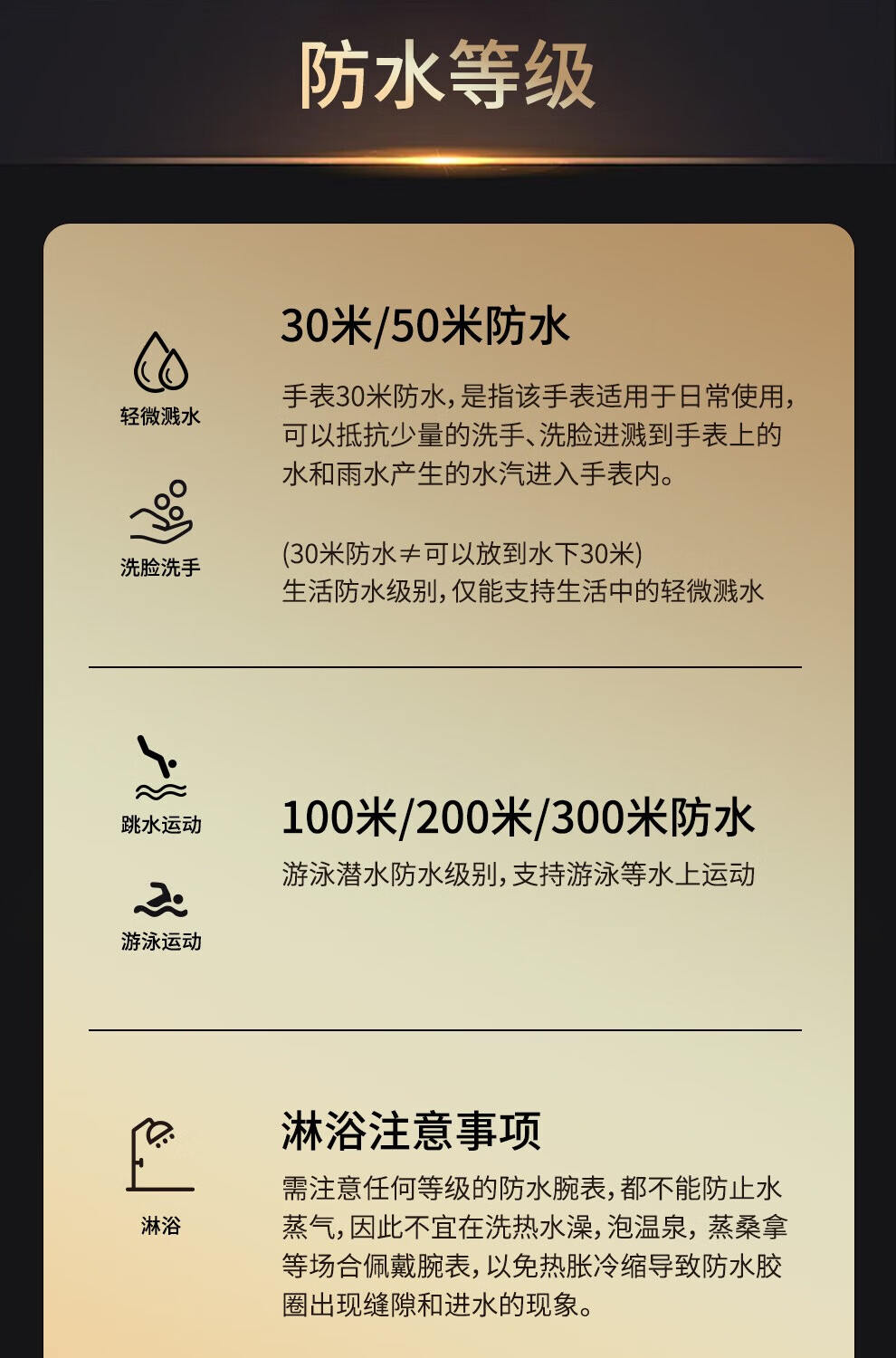 防水等级

轻微溅水

洗脸洗手

30米/50米防水

手表30米防水,是指该手表适用于日常使用,可以抵抗少量的洗手、洗脸进溅到手表上的水和雨水产生的水汽进入手表内。

(30米防水≠可以放到水下30米)
生活防水级别,仅能支持生活中的轻微溅水

跳水运动

游泳运动

100米/200米/300米防水

游泳潜水防水级别,支持游泳等水上运动

淋浴

淋浴注意事项

需注意任何等级的防水腕表,都不能防止水蒸气,因此不宜在洗热水澡,泡温泉,蒸桑拿等场合佩戴腕表,以免热胀冷缩导致防水胶圈出现缝隙和进水的现象。