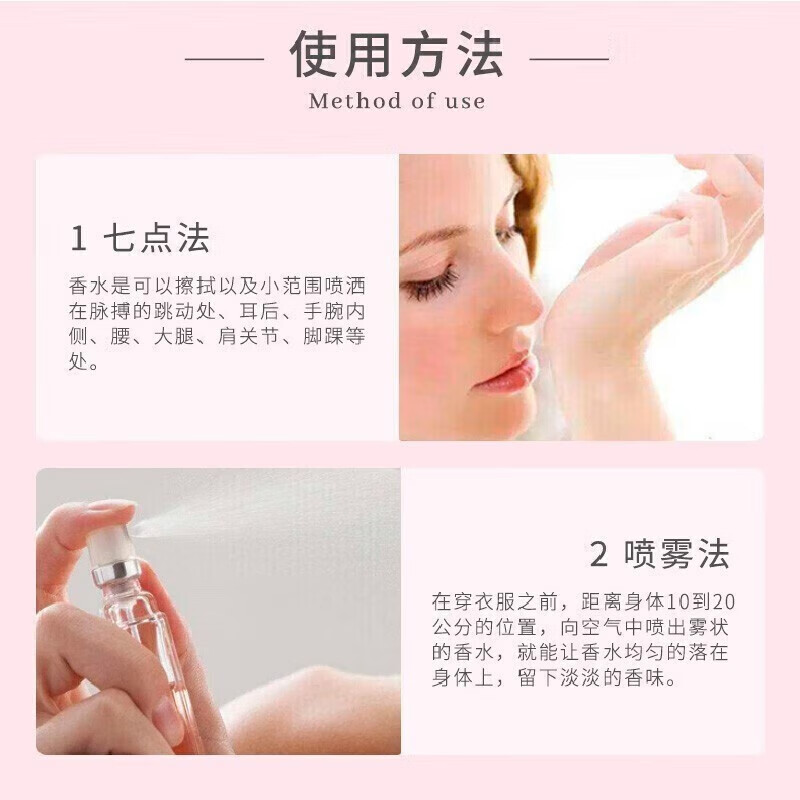 使用方法

Method of use

1 七点法

香水是可以擦拭以及小范围喷洒在脉搏的跳动处、耳后、手腕内侧、腰、大腿、肩关节、脚踝等处。

2 喷雾法

在穿衣服之前，距离身体10到20公分的位置，向空气中喷出雾状的香水，就能让香水均匀的落在身体上，留下淡淡的香味。