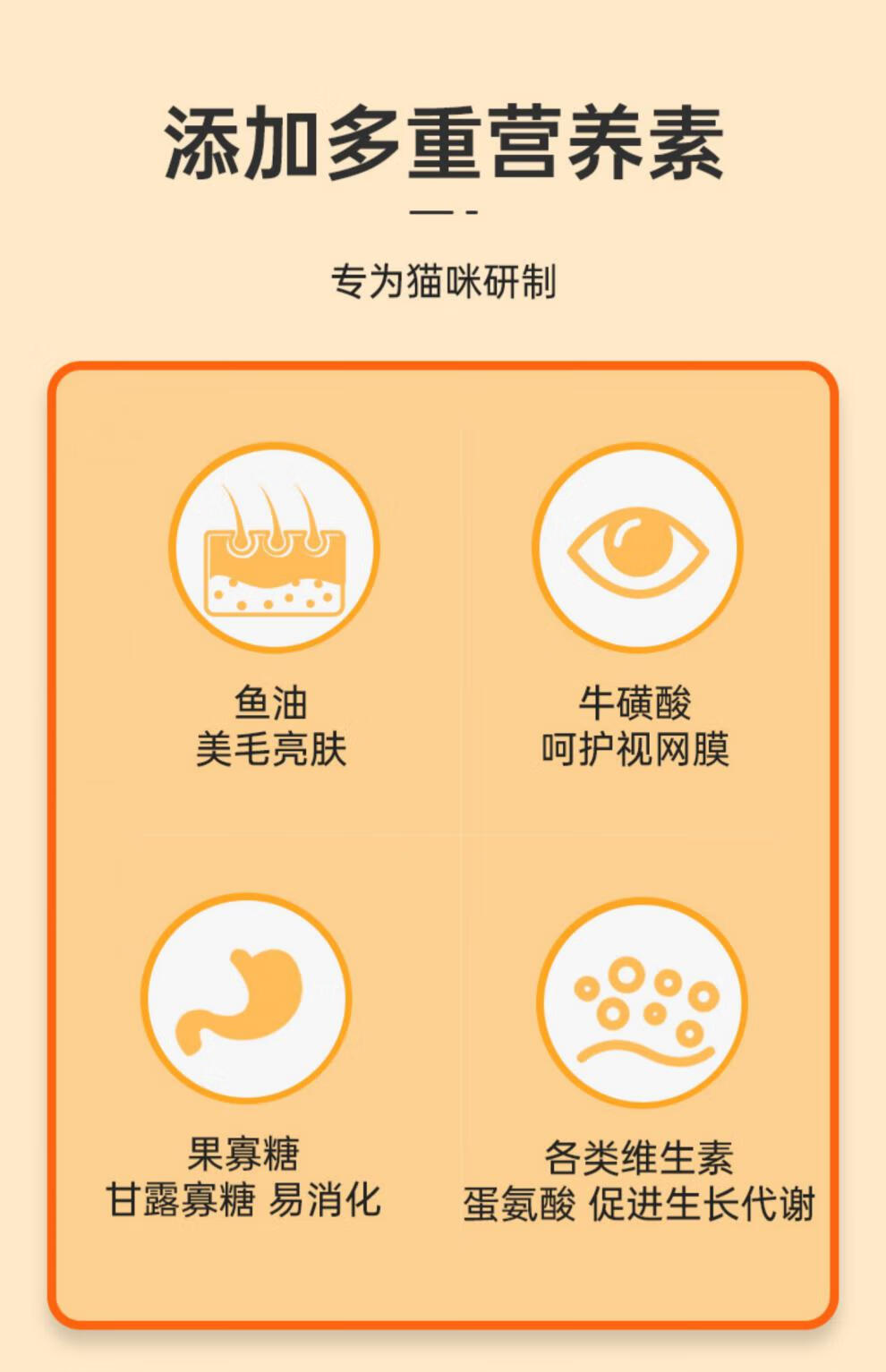 添加多重营养素

专为猫咪研制

鱼油
美毛亮肤

牛磺酸
呵护视网膜

果寡糖
甘露寡糖 易消化

各类维生素
蛋氨酸 促进生长代谢