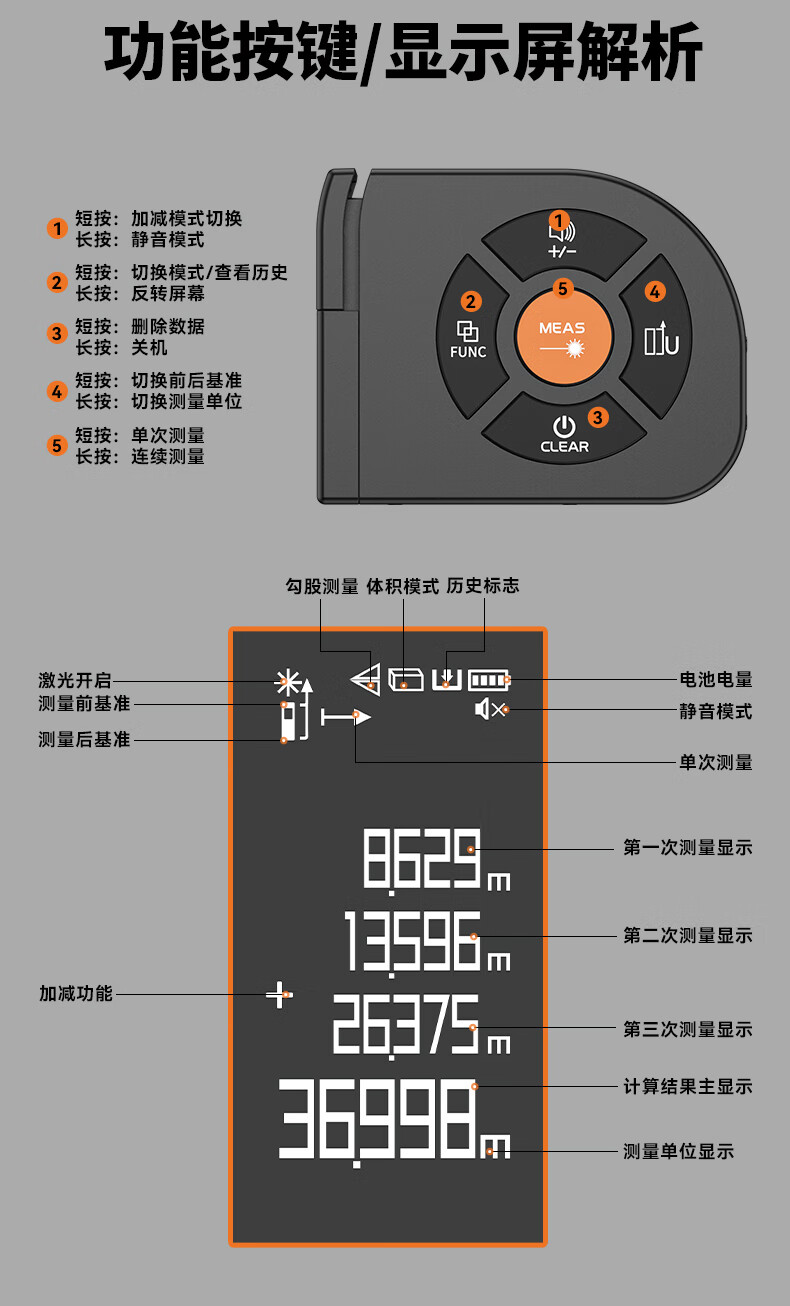 功能按键/显示屏解析

1 短按：加减模式切换
长按：静音模式

2 短按：切换模式/查看历史
长按：反转屏幕

3 短按：删除数据
长按：关机

4 短按：切换前后基准
长按：切换测量单位

5 短按：单次测量
长按：连续测量

1
+/−
2
FUNC
5
MEAS
4
3
CLEAR

勾股测量 体积模式 历史标志

激光开启
测量前基准
测量后基准
电池电量
静音模式
单次测量

8.629 m
第一次测量显示
13.596 m
第二次测量显示
加减功能
+
26.375 m
第三次测量显示
36.998 m
计算结果主显示
测量单位显示