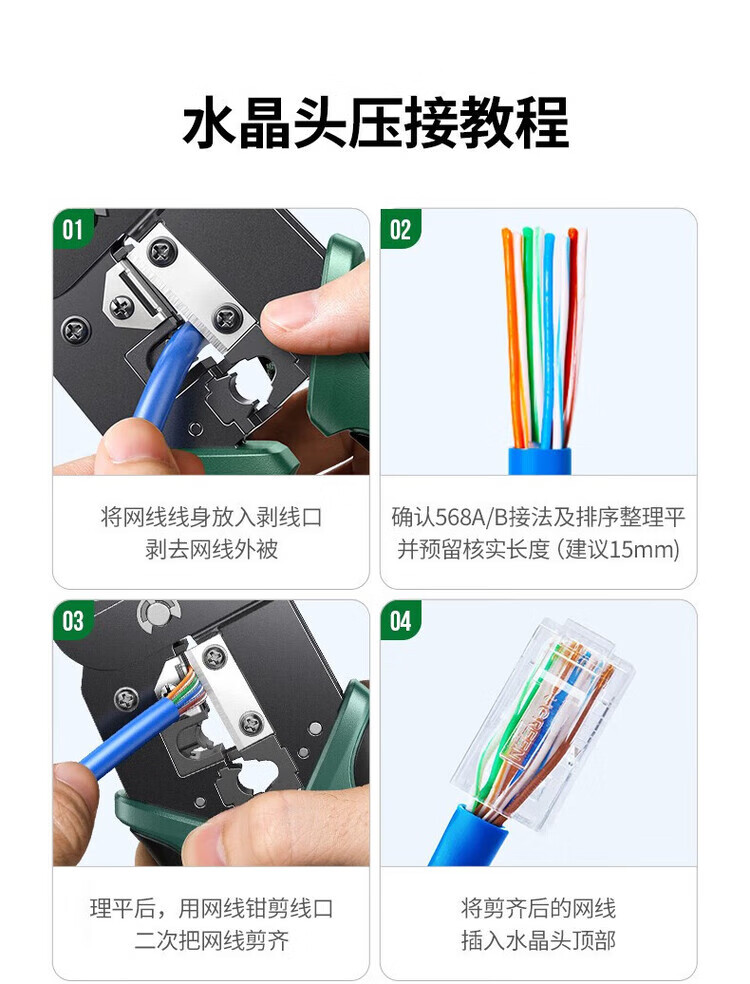 水晶头压接教程

01

将网线线身放入剥线口
剥去网线外被

02

确认568A/B接法及排序整理平
并预留核实长度（建议15mm）

03

理平后，用网线钳剪线口
二次把网线剪齐

04

将剪齐后的网线
插入水晶头顶部