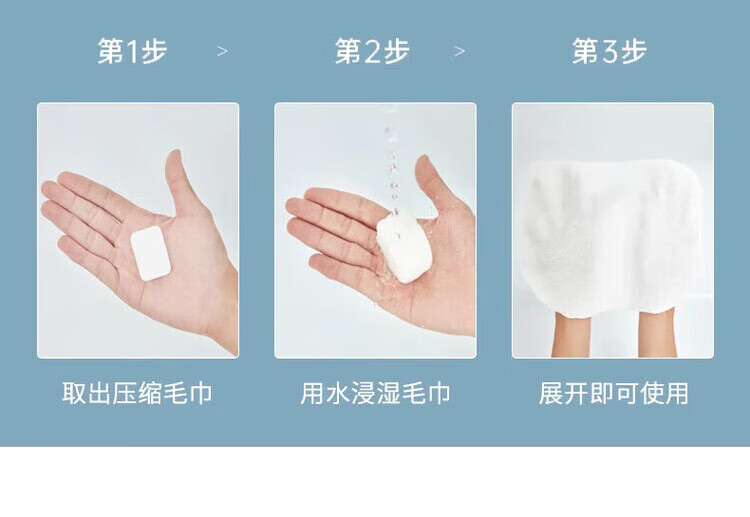 第1步 > 第2步 > 第3步

取出压缩毛巾

用水浸湿毛巾

展开即可使用