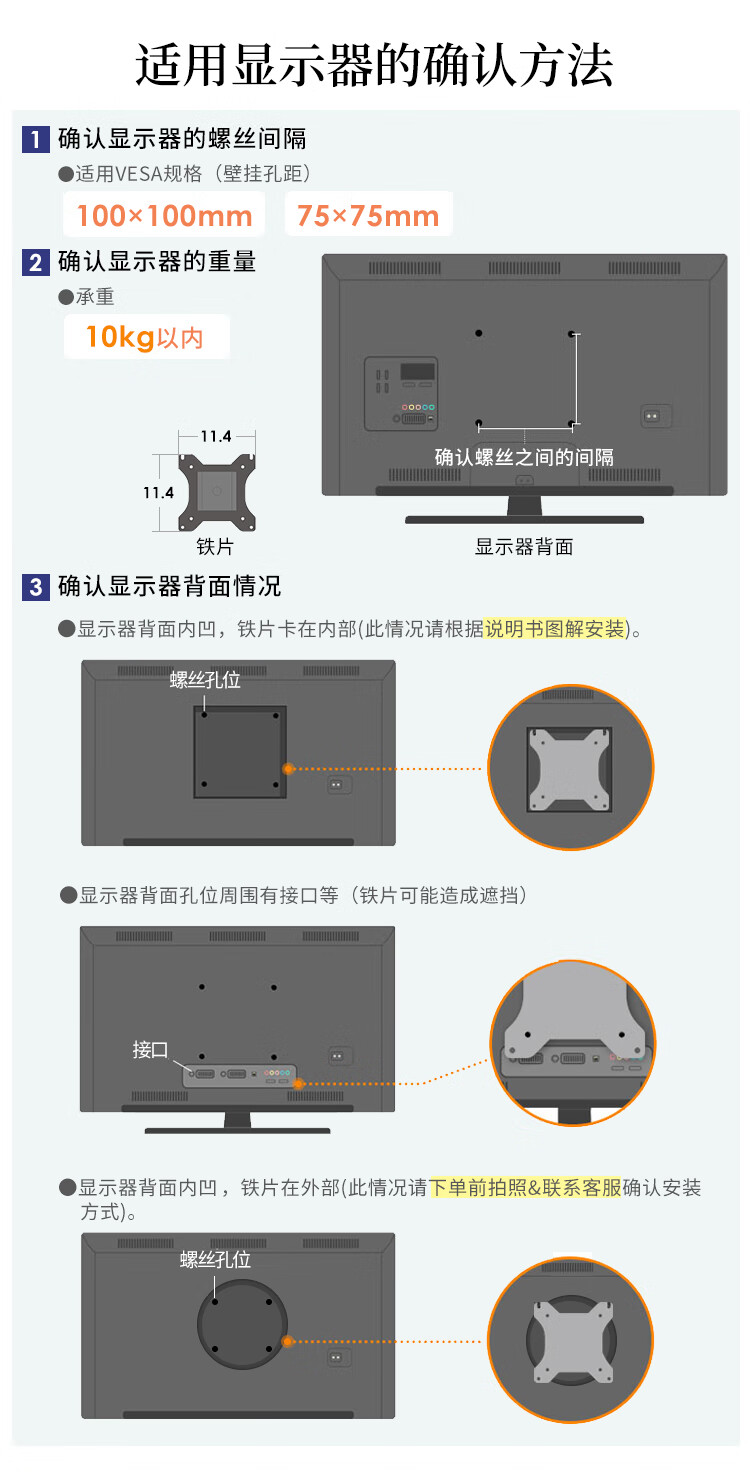 适用显示器的确认方法

1 确认显示器的螺丝间隔
●适用VESA规格（壁挂孔距）
100×100mm 75×75mm

2 确认显示器的重量
●承重
10kg以内

11.4
11.4
铁片

确认螺丝之间的间隔
显示器背面

3 确认显示器背面情况
●显示器背面内凹，铁片卡在内部(此情况请根据说明书图解安装)。

螺丝孔位

●显示器背面孔位周围有接口等（铁片可能造成遮挡）

接口

●显示器背面内凹，铁片在外部(此情况请下单前拍照&联系客服确认安装方式)。

螺丝孔位