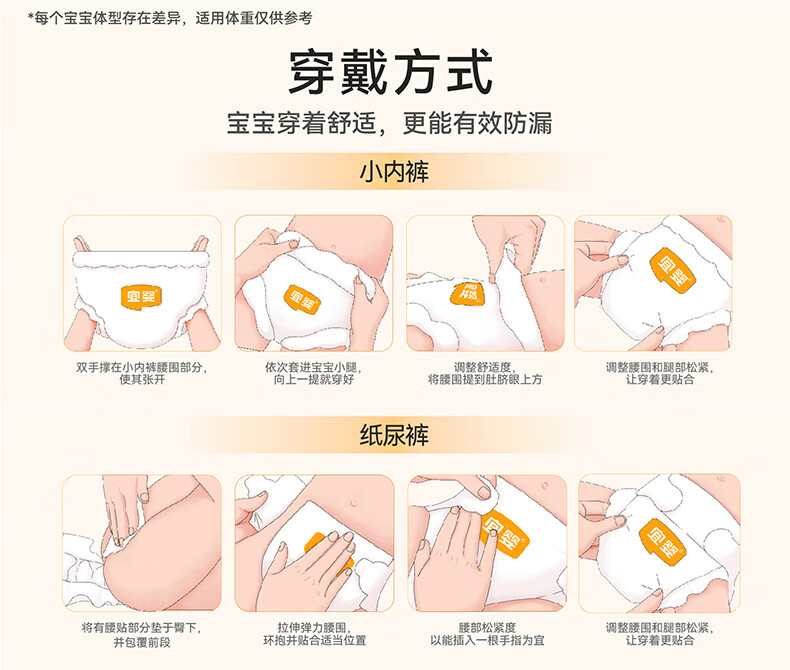 *每个宝宝体型存在差异，适用体重仅供参考

穿戴方式

宝宝穿着舒适，更能有效防漏

小内裤

宜婴

双手撑在小内裤腰围部分，使其张开

宜婴

依次套进宝宝小腿，向上一提就穿好

宜婴

调整舒适度，将腰围提到肚脐眼上方

宜婴

调整腰围和腿部松紧，让穿着更贴合

纸尿裤

将有腰贴部分垫于臀下，并包覆前段

拉伸弹力腰围，环抱并贴合适当位置

宜婴

腰部松紧度以能插入一根手指为宜

宜婴

调整腰围和腿部松紧，让穿着更贴合