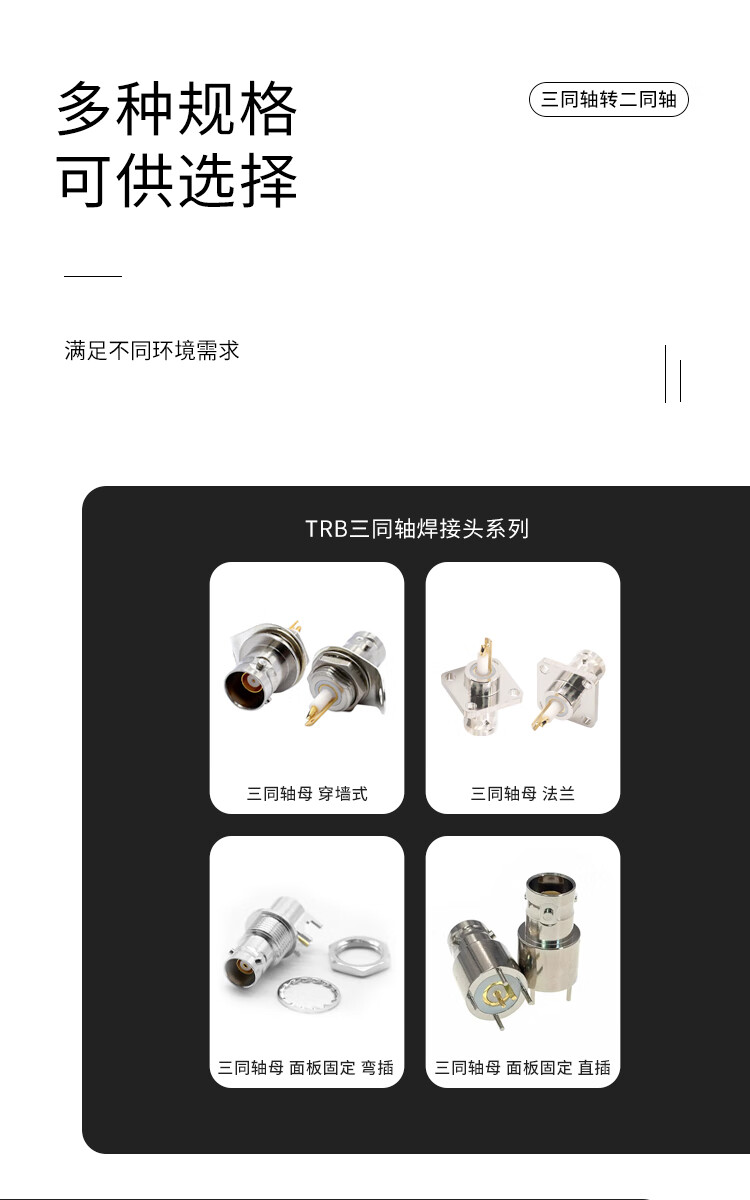 多种规格
可供选择

三同轴转二同轴

满足不同环境需求

TRB三同轴焊接头系列

三同轴母 穿墙式

三同轴母 法兰

三同轴母 面板固定 弯插

三同轴母 面板固定 直插