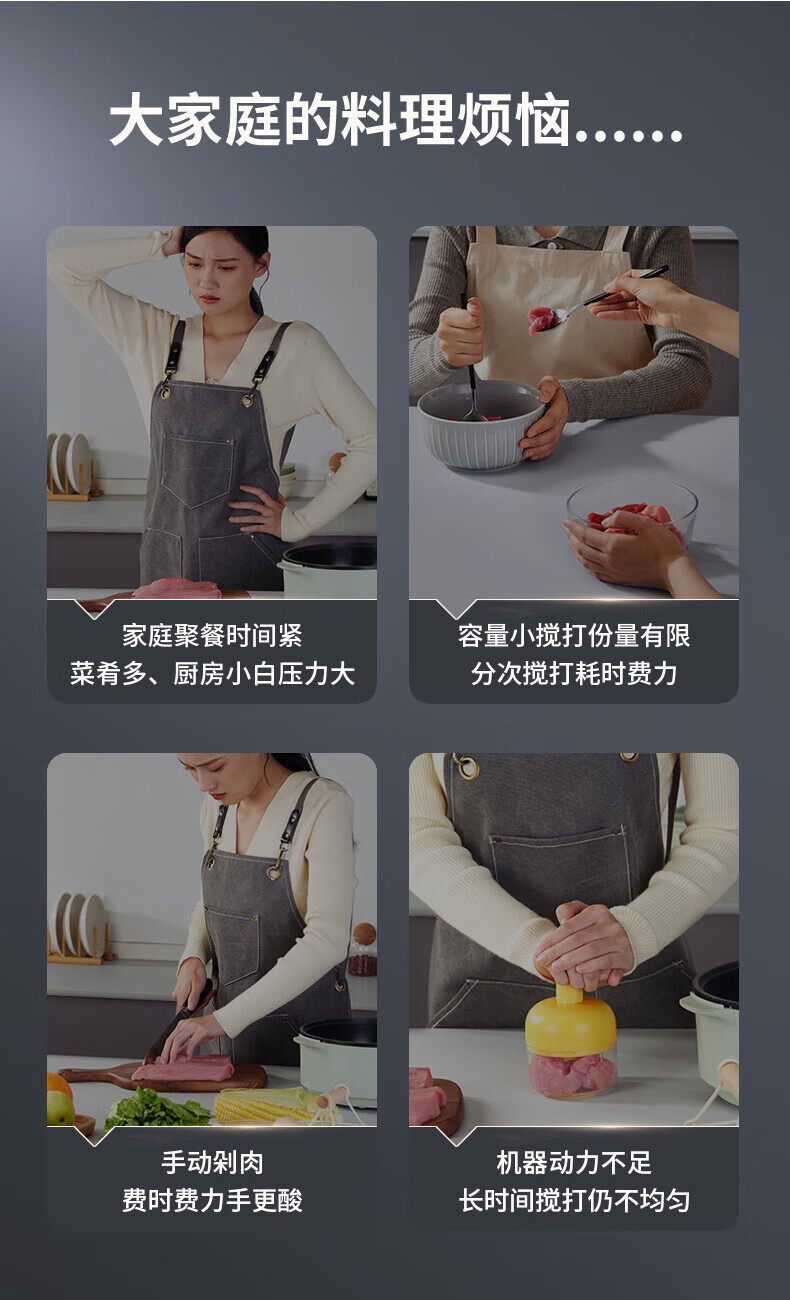 大家庭的料理烦恼......

家庭聚餐时间紧
菜肴多、厨房小白压力大

容量小搅打份量有限
分次搅打耗时费力

手动剁肉
费时费力手更酸

机器动力不足
长时间搅打仍不均匀