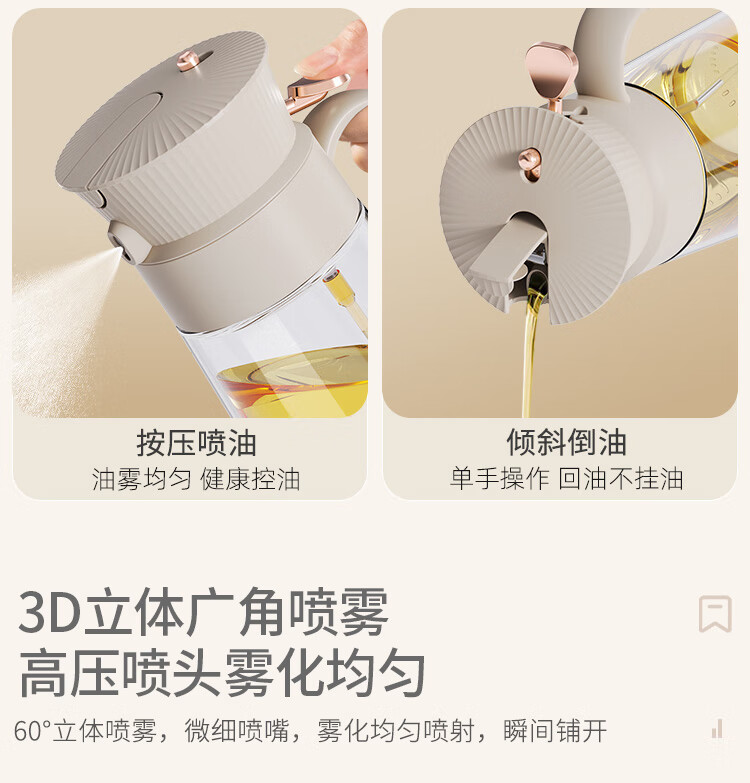 按压喷油
油雾均匀 健康控油

倾斜倒油
单手操作 回油不挂油

3D立体广角喷雾
高压喷头雾化均匀

60°立体喷雾，微细喷嘴，雾化均匀喷射，瞬间铺开