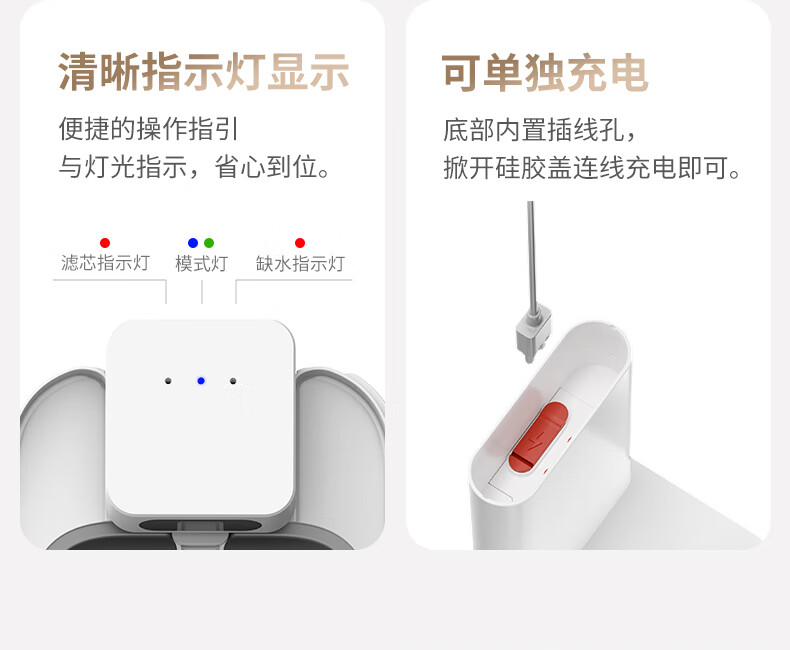 清晰指示灯显示

便捷的操作指引
与灯光指示，省心到位。

滤芯指示灯 模式灯 缺水指示灯

可单独充电

底部内置插线孔，
掀开硅胶盖连线充电即可。