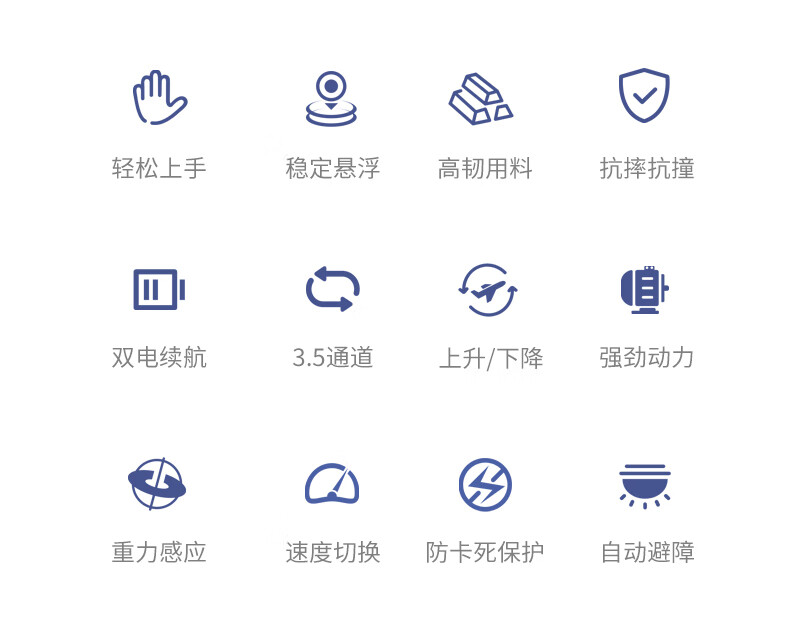 轻松上手

稳定悬浮

高韧用料

抗摔抗撞

双电续航

3.5通道

上升/下降

强劲动力

重力感应

速度切换

防卡死保护

自动避障