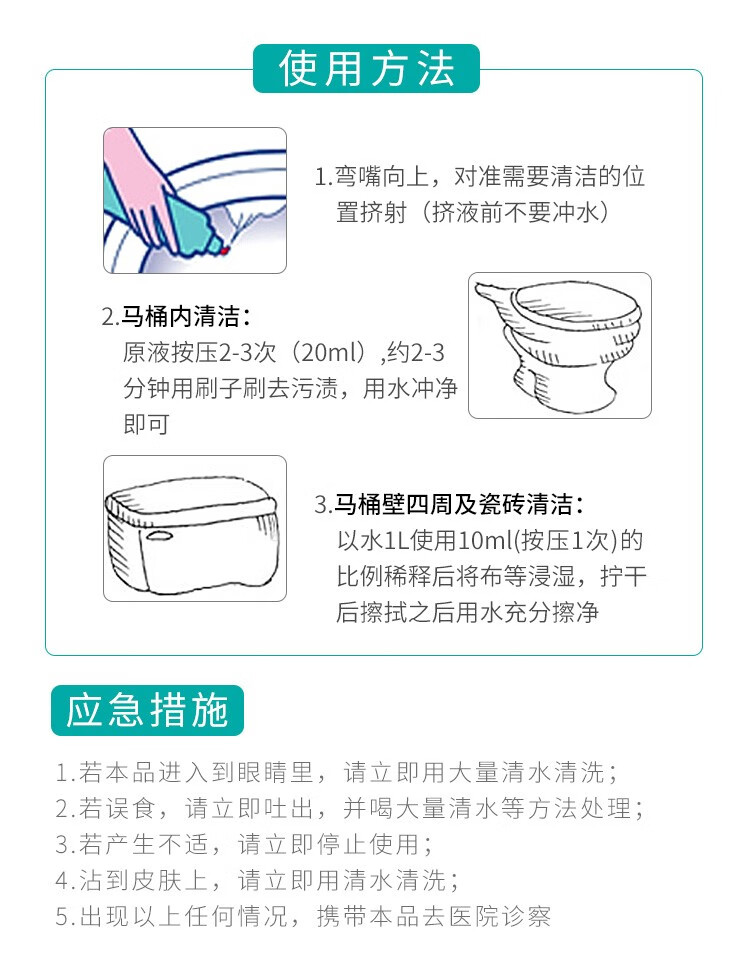 使用方法

1.弯嘴向上，对准需要清洁的位置挤射（挤液前不要冲水）

2.马桶内清洁：
原液按压2-3次（20ml）,约2-3分钟用刷子刷去污渍，用水冲净即可

3.马桶壁四周及瓷砖清洁：
以水1L使用10ml(按压1次)的比例稀释后将布等浸湿，拧干后擦拭之后用水充分擦净

应急措施

1.若本品进入到眼睛里，请立即用大量清水清洗；
2.若误食，请立即吐出，并喝大量清水等方法处理；
3.若产生不适，请立即停止使用；
4.沾到皮肤上，请立即用清水清洗；
5.出现以上任何情况，携带本品去医院诊察