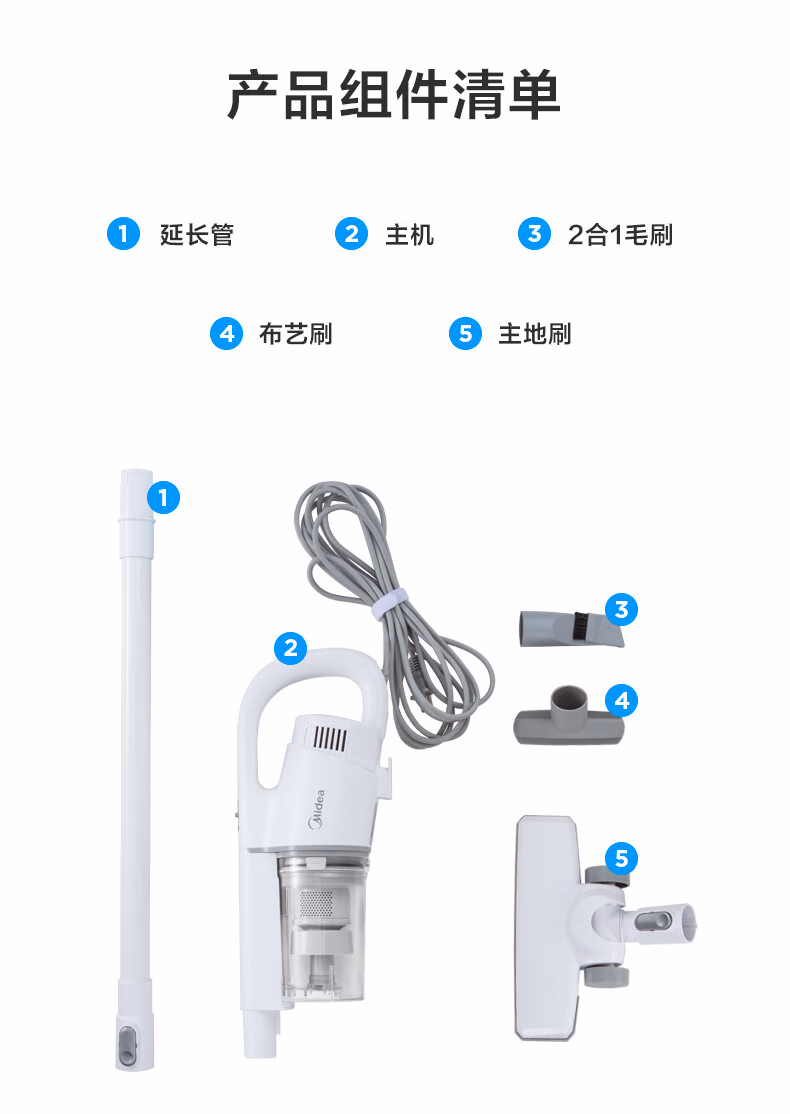 产品组件清单

1 延长管 2 主机 3 2合1毛刷

4 布艺刷 5 主地刷

1

2

Midea

3

4

5