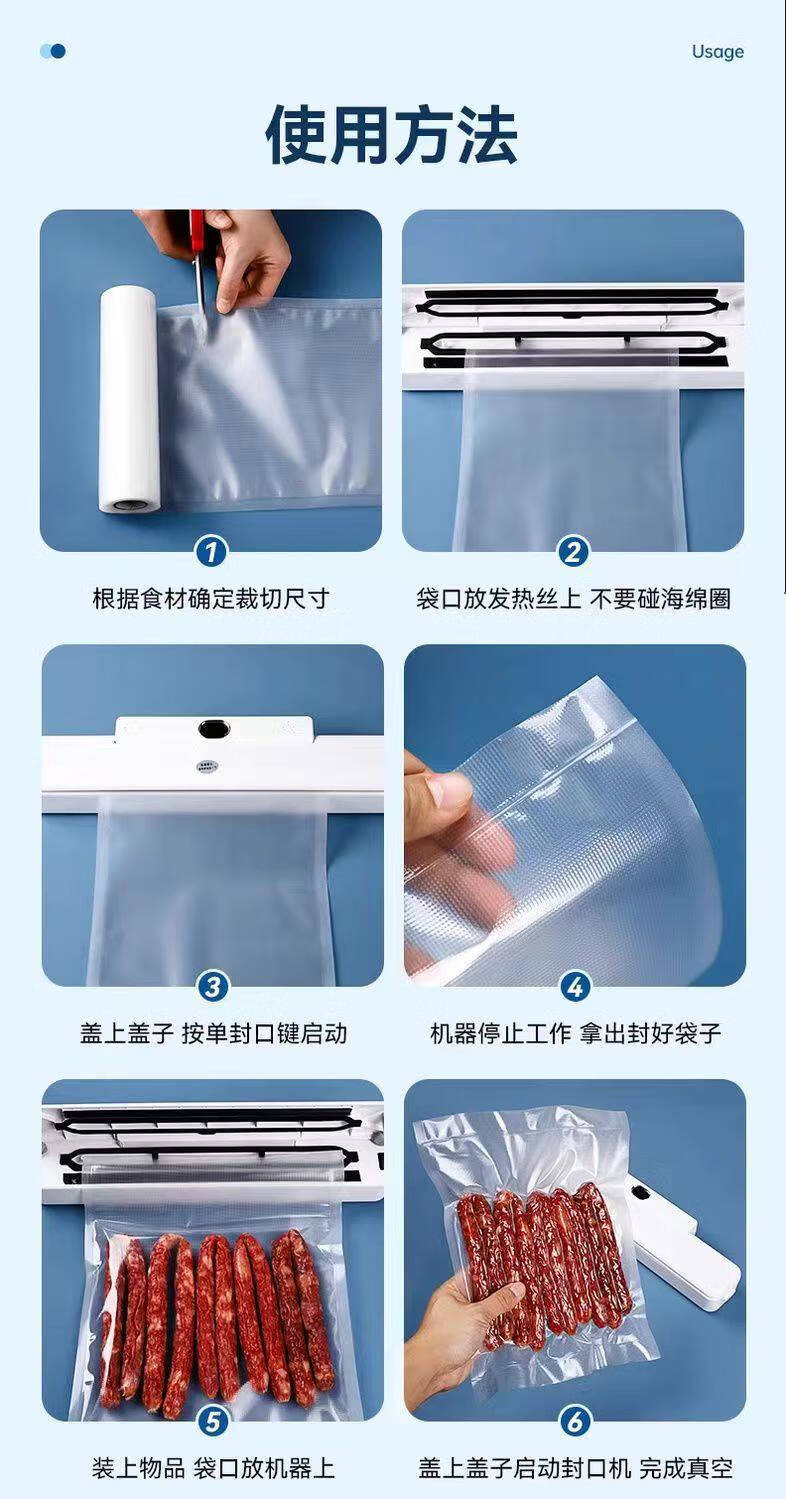 Usage

使用方法

1
根据食材确定裁切尺寸

2
袋口放发热丝上 不要碰海绵圈

3
盖上盖子 按单封口键启动

4
机器停止工作 拿出封好袋子

5
装上物品 袋口放机器上

6
盖上盖子启动封口机 完成真空