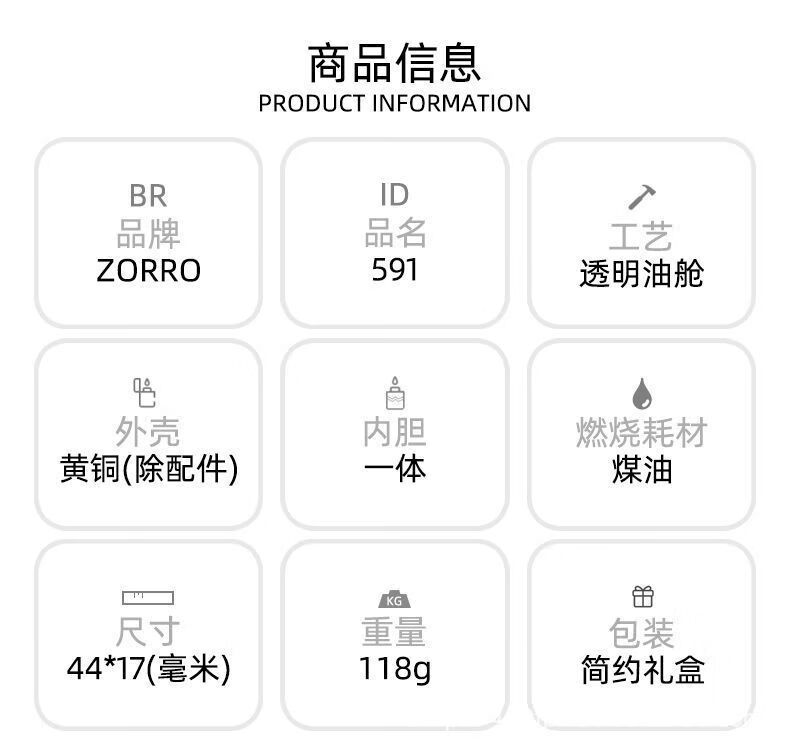 商品信息
PRODUCT INFORMATION

BR
品牌
ZORRO

ID
品名
591

工艺
透明油舱

外壳
黄铜(除配件)

内胆
一体

燃烧耗材
煤油

尺寸
44*17(毫米)

KG
重量
118g

包装
简约礼盒