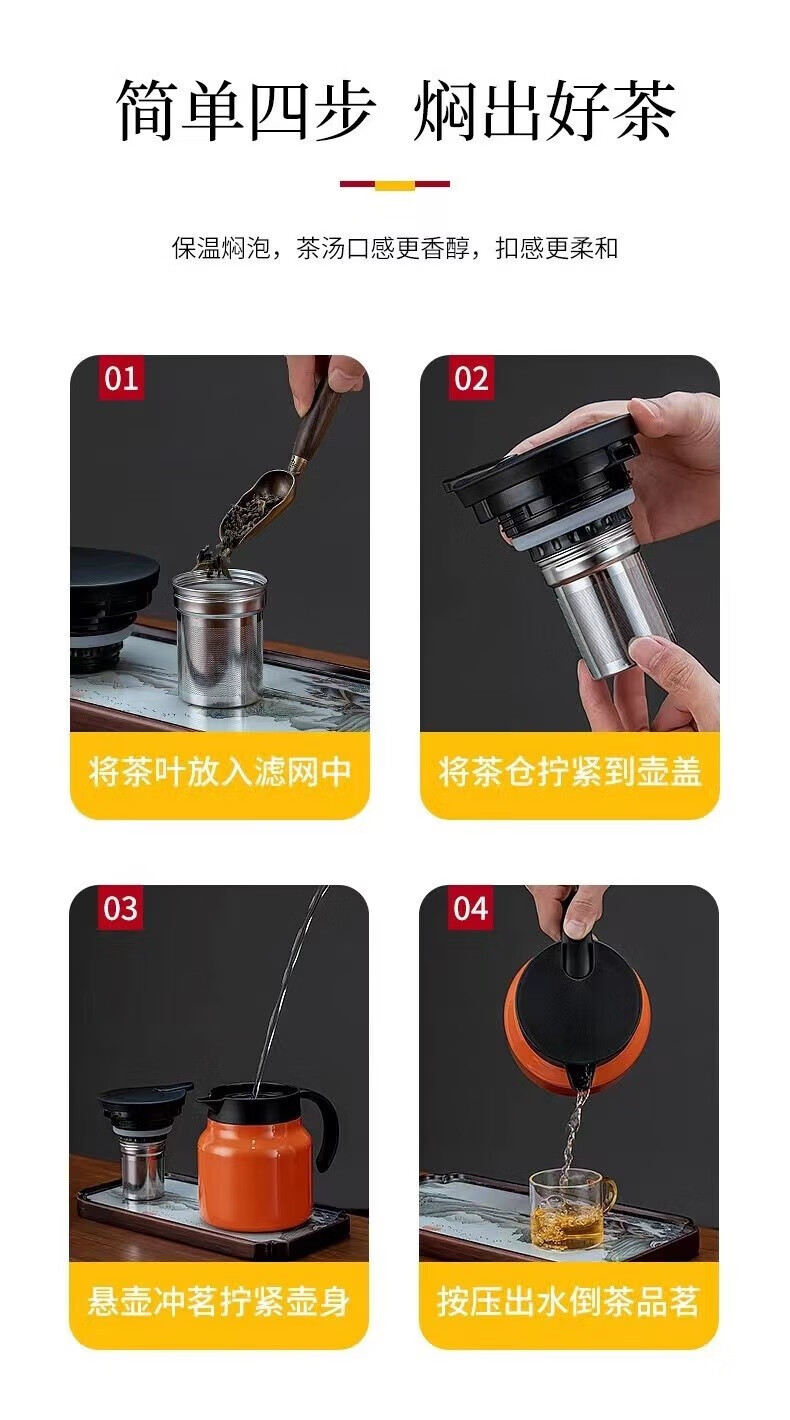 简单四步 焖出好茶

保温焖泡，茶汤口感更香醇，扣感更柔和

01
将茶叶放入滤网中

02
将茶仓拧紧到壶盖

03
悬壶冲茗拧紧壶身

04
按压出水倒茶品茗