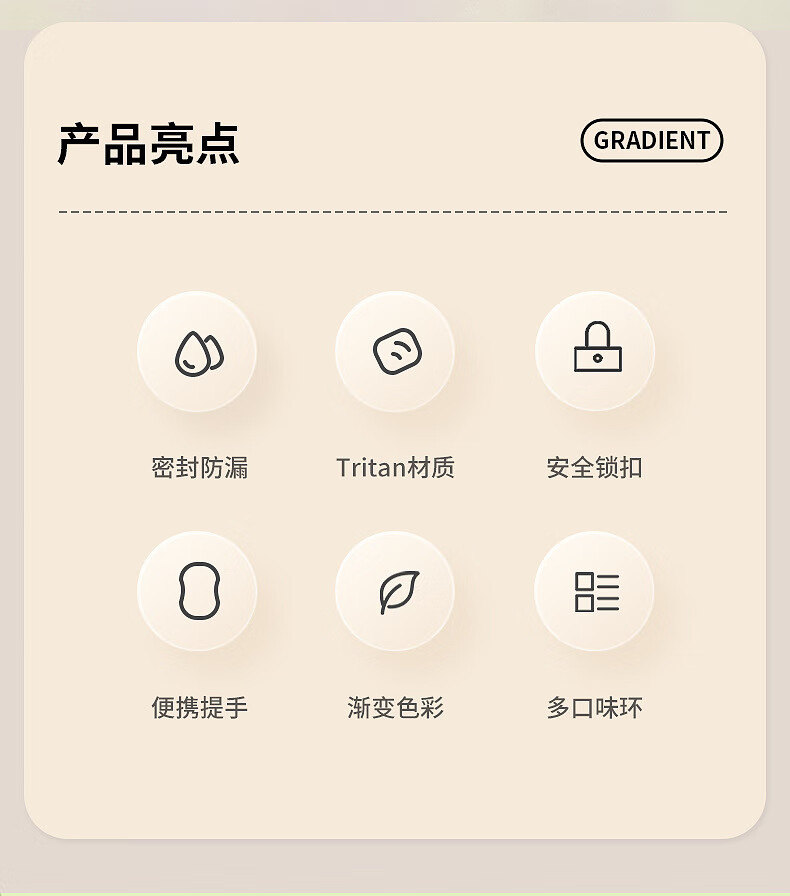 产品亮点

GRADIENT

密封防漏

Tritan材质

安全锁扣

便携提手

渐变色彩

多口味环