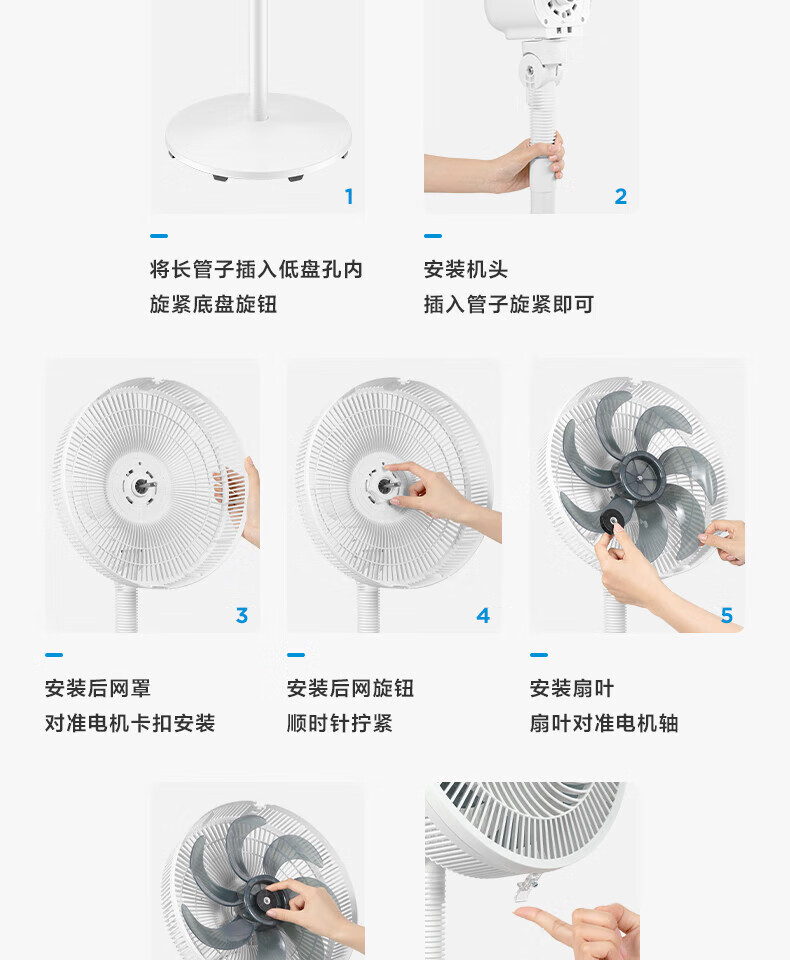 1

将长管子插入低盘孔内
旋紧底盘旋钮

2

安装机头
插入管子旋紧即可

3

安装后网罩
对准电机卡扣安装

4

安装后网旋钮
顺时针拧紧

5

安装扇叶
扇叶对准电机轴