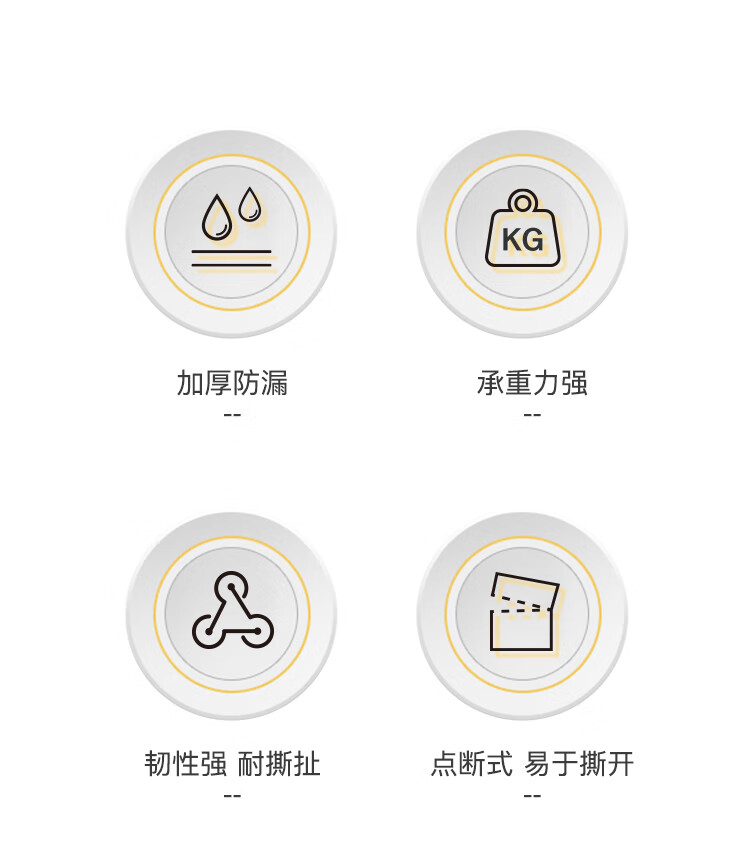 KG

加厚防漏
--

承重力强
--

韧性强 耐撕扯
--

点断式 易于撕开
--