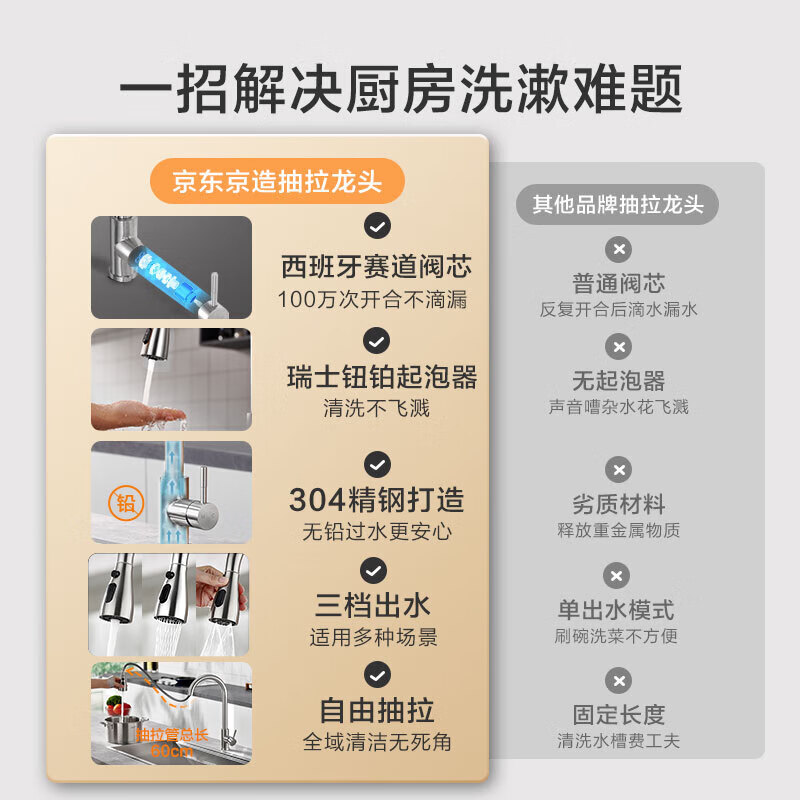 一招解决厨房洗漱难题

京东京造抽拉龙头

西班牙赛道阀芯
100万次开合不滴漏

瑞士钮铂起泡器
清洗不飞溅

铅

304精钢打造
无铅过水更安心

三档出水
适用多种场景

抽拉管总长
60cm

自由抽拉
全域清洁无死角

其他品牌抽拉龙头

普通阀芯
反复开合后滴水漏水

无起泡器
声音嘈杂水花飞溅

劣质材料
释放重金属物质

单出水模式
刷碗洗菜不方便

固定长度
清洗水槽费工夫