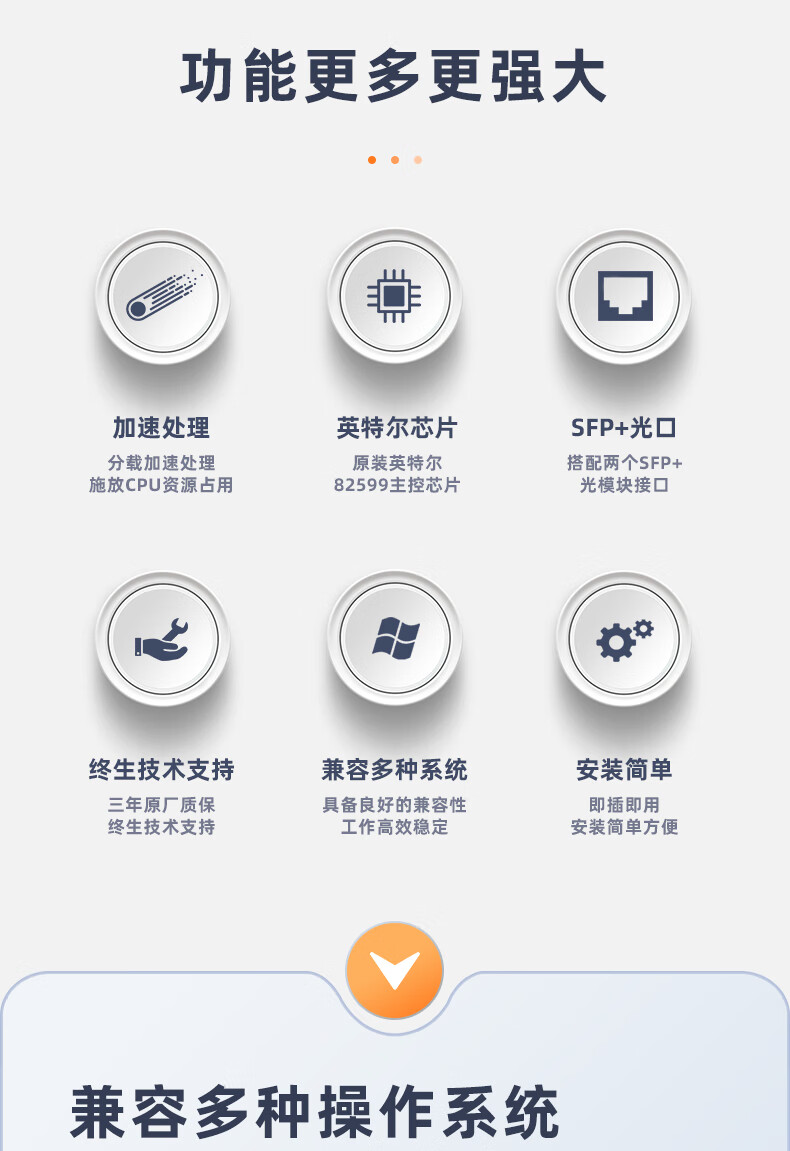 功能更多更强大

加速处理
分载加速处理
施放CPU资源占用

英特尔芯片
原装英特尔
82599主控芯片

SFP+光口
搭配两个SFP+
光模块接口

终生技术支持
三年原厂质保
终生技术支持

兼容多种系统
具备良好的兼容性
工作高效稳定

安装简单
即插即用
安装简单方便

兼容多种操作系统