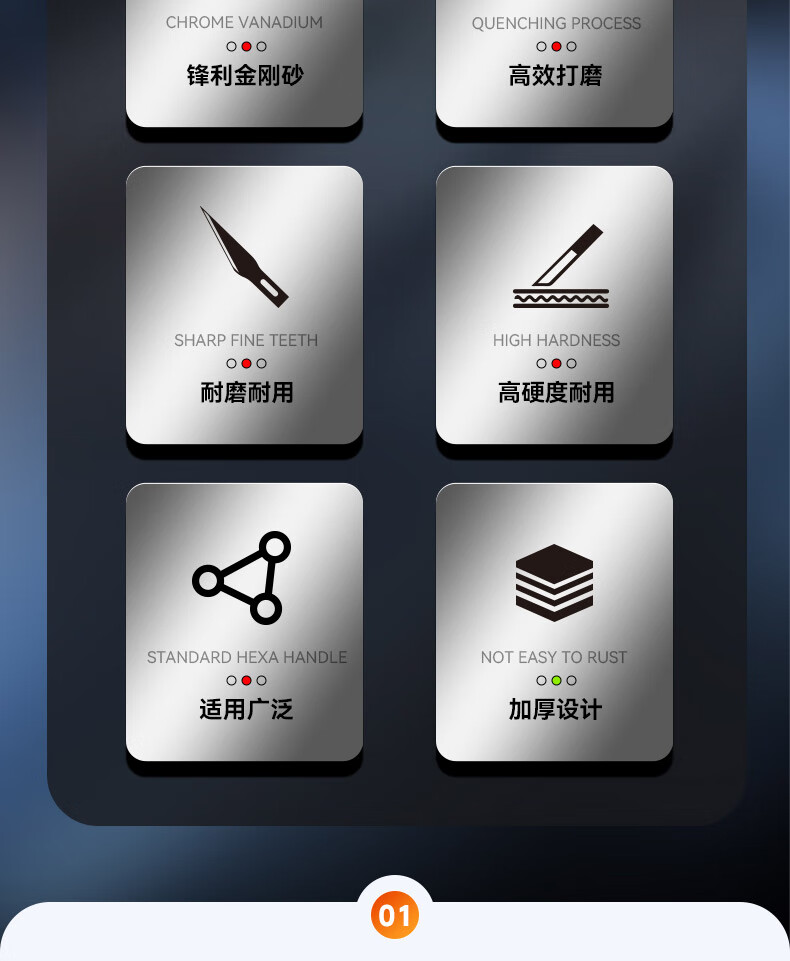 CHROME VANADIUM

锋利金刚砂

QUENCHING PROCESS

高效打磨

SHARP FINE TEETH

耐磨耐用

HIGH HARDNESS

高硬度耐用

STANDARD HEXA HANDLE

适用广泛

NOT EASY TO RUST

加厚设计

01