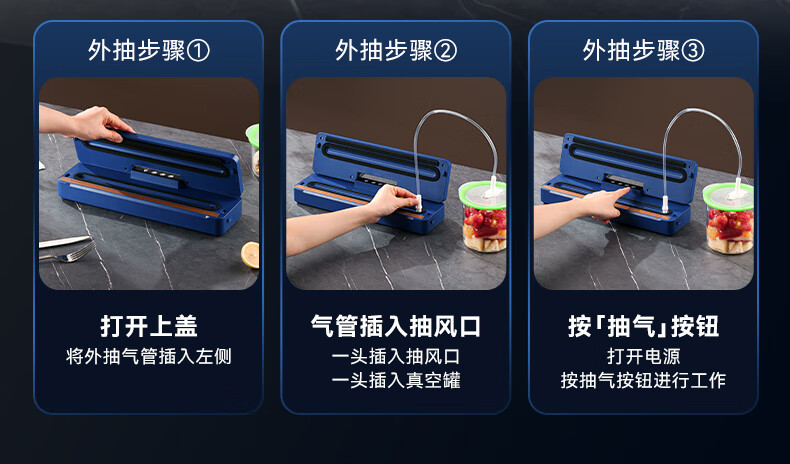 外抽步骤①

打开上盖

将外抽气管插入左侧

外抽步骤②

气管插入抽风口

一头插入抽风口
一头插入真空罐

外抽步骤③

按「抽气」按钮

打开电源
按抽气按钮进行工作