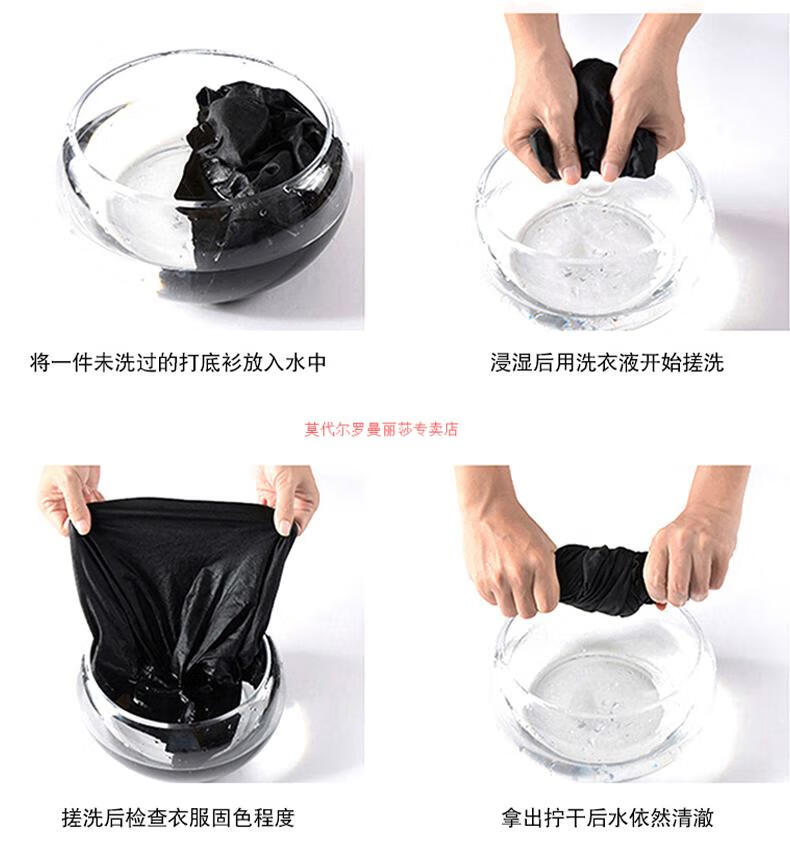 将一件未洗过的打底衫放入水中

浸湿后用洗衣液开始搓洗

莫代尔罗曼丽莎专卖店

搓洗后检查衣服固色程度

拿出拧干后水依然清澈