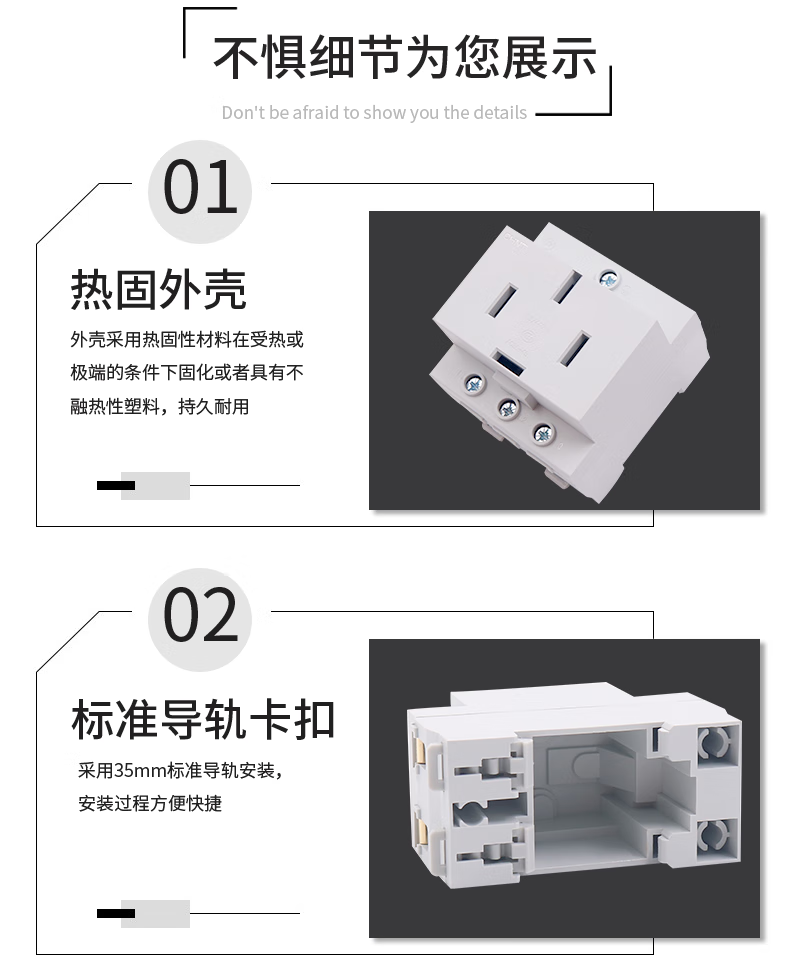 不惧细节为您展示

Don't be afraid to show you the details

01

热固外壳

外壳采用热固性材料在受热或极端的条件下固化或者具有不融热性塑料，持久耐用

02

标准导轨卡扣

采用35mm标准导轨安装，安装过程方便快捷