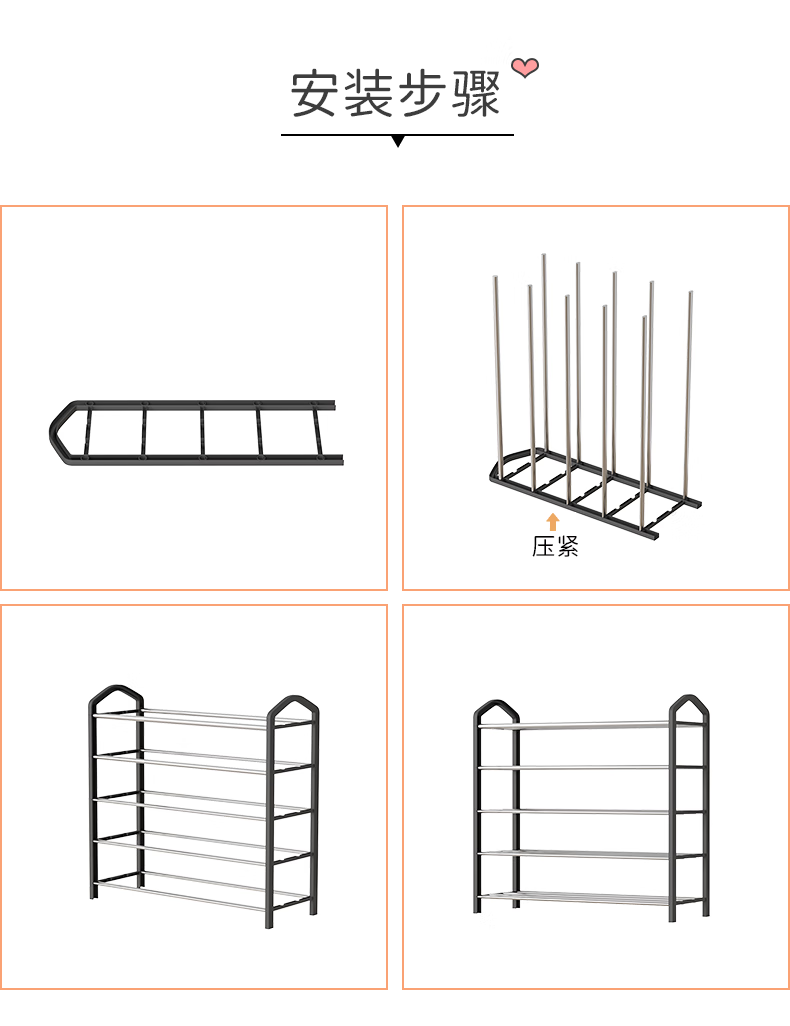 安装步骤

压紧