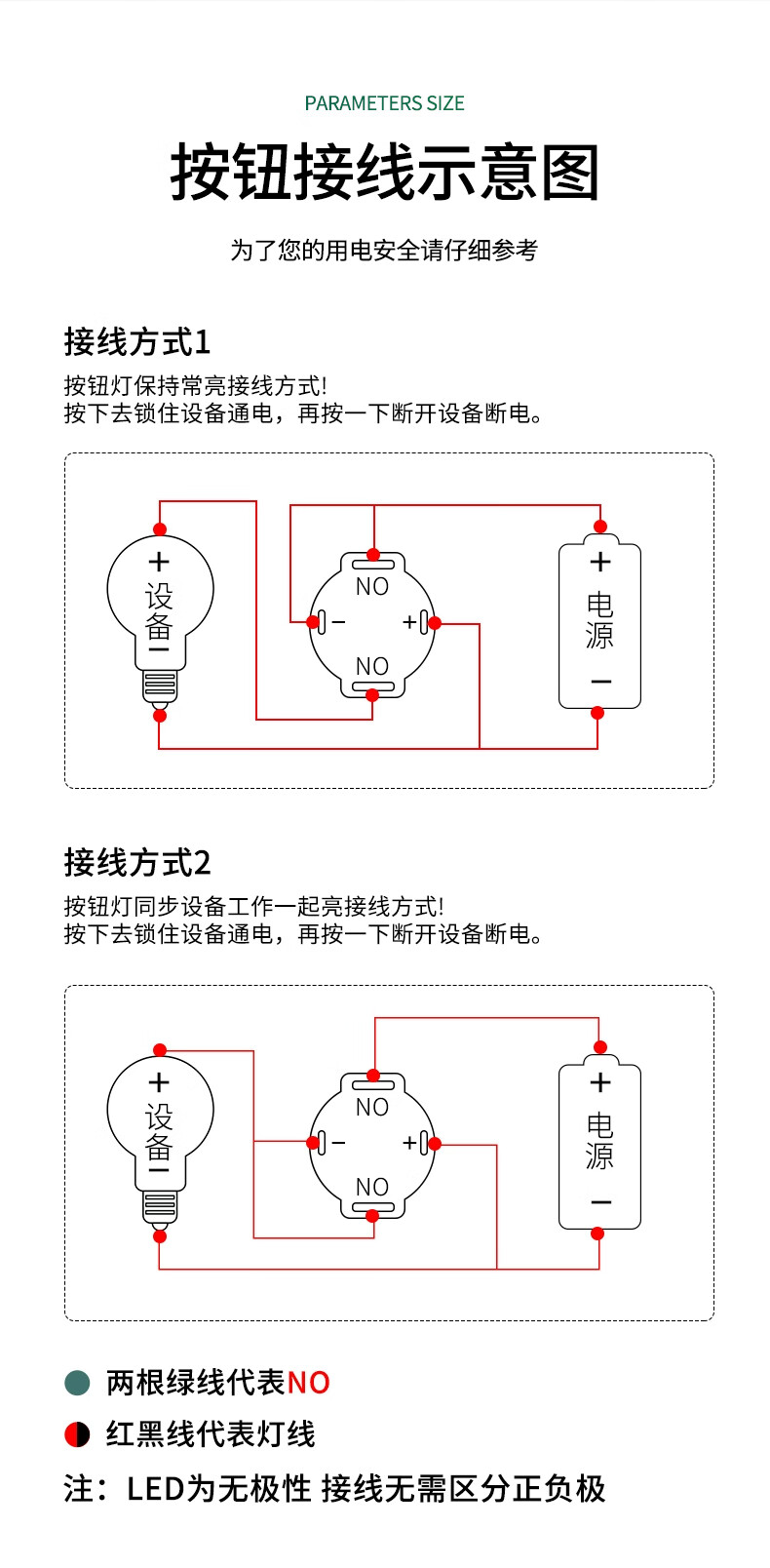 PARAMETERS SIZE

按钮接线示意图

为了您的用电安全请仔细参考

接线方式1

按钮灯保持常亮接线方式!
按下去锁住设备通电，再按一下断开设备断电。

+
设备
−

NO
−
+
NO

+
电源
−

接线方式2

按钮灯同步设备工作一起亮接线方式!
按下去锁住设备通电，再按一下断开设备断电。

+
设备
−

NO
−
+
NO

+
电源
−

两根绿线代表NO

红黑线代表灯线

注：LED为无极性 接线无需区分正负极