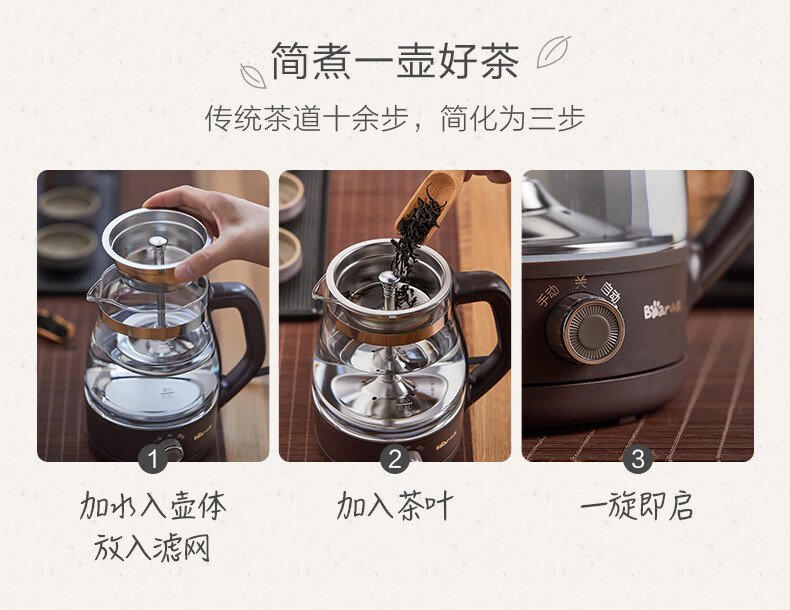 简煮一壶好茶

传统茶道十余步，简化为三步

手动 关 自动

Bear小熊

1

加水入壶体
放入滤网

2

加入茶叶

3

一旋即启