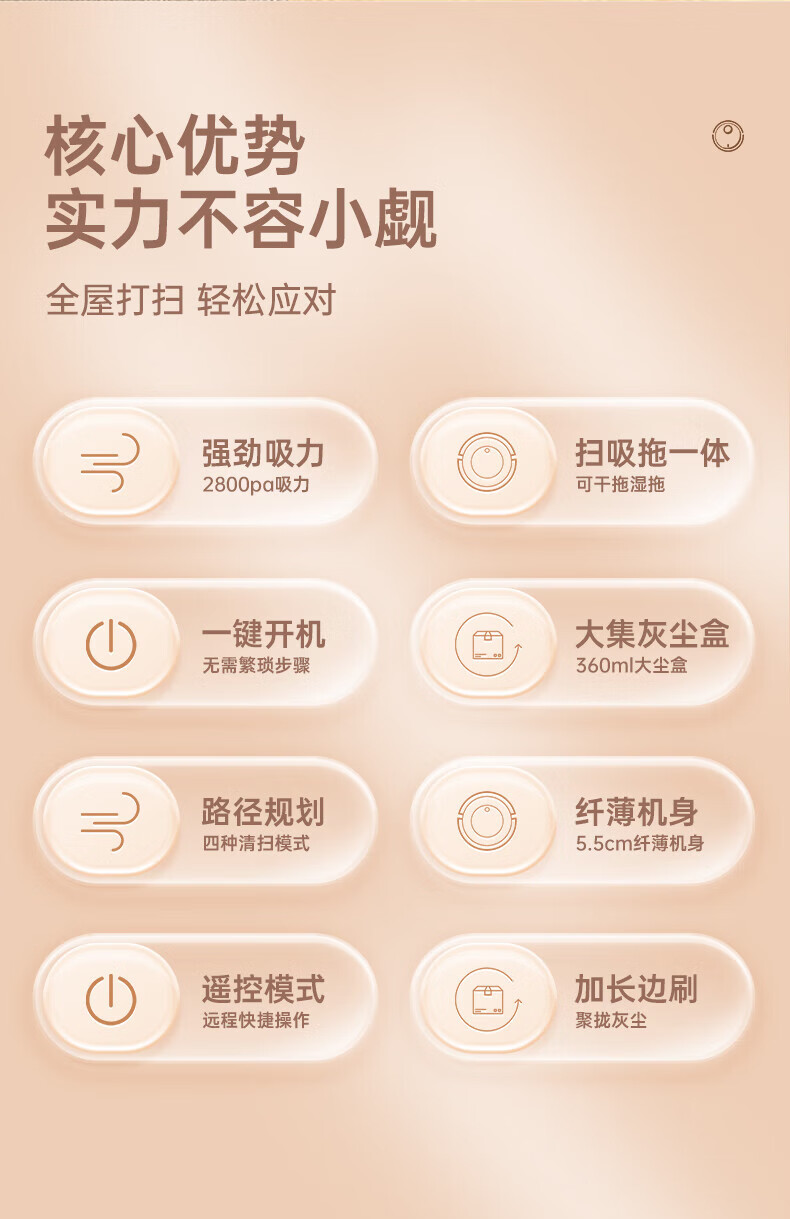 核心优势
实力不容小觑

全屋打扫 轻松应对

强劲吸力
2800pa吸力

扫吸拖一体
可干拖湿拖

一键开机
无需繁琐步骤

大集灰尘盒
360ml大尘盒

路径规划
四种清扫模式

纤薄机身
5.5cm纤薄机身

遥控模式
远程快捷操作

加长边刷
聚拢灰尘