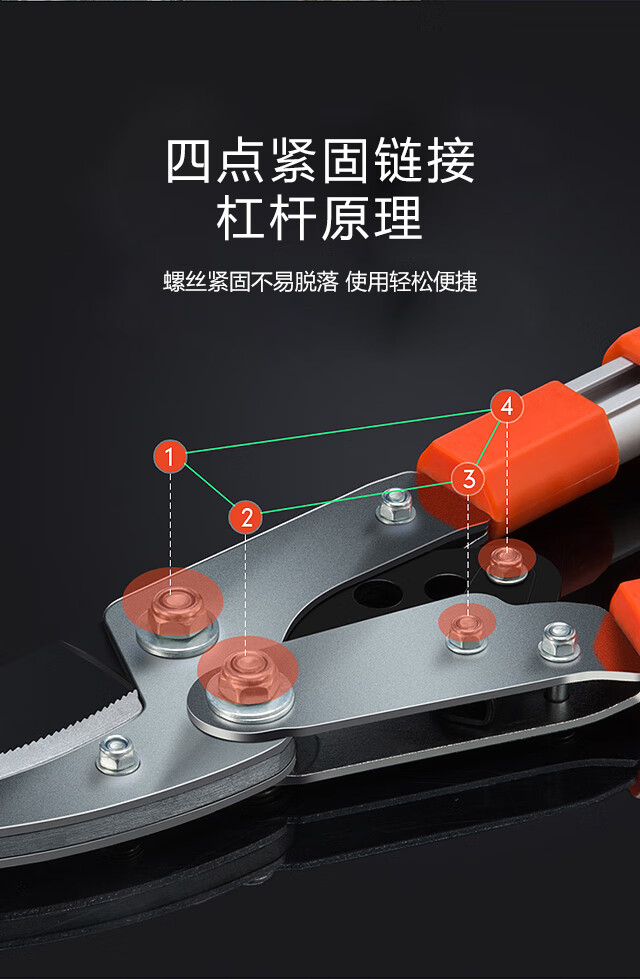 四点紧固链接
杠杆原理

螺丝紧固不易脱落 使用轻松便捷

1
2
3
4