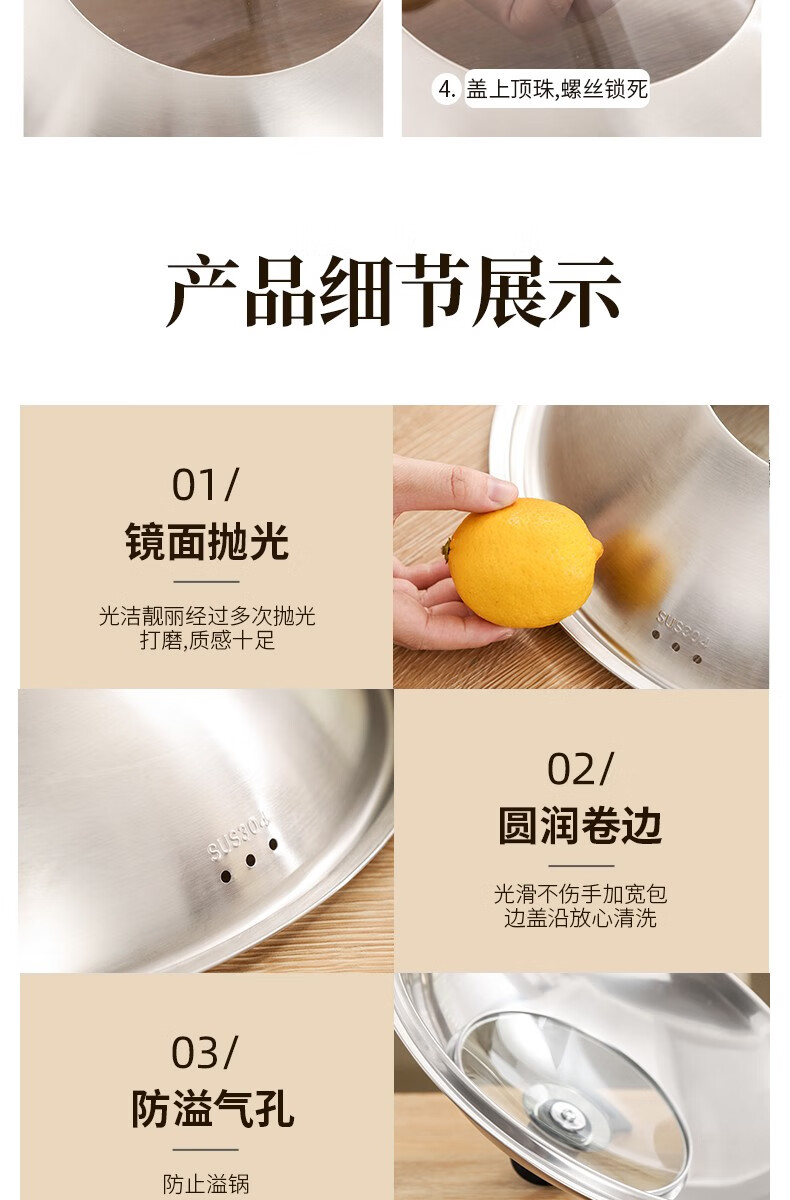 4. 盖上顶珠,螺丝锁死

产品细节展示

01/
镜面抛光

光洁靓丽经过多次抛光打磨,质感十足

SUS304

SUS304

02/
圆润卷边

光滑不伤手加宽包边盖沿放心清洗

03/
防溢气孔

防止溢锅