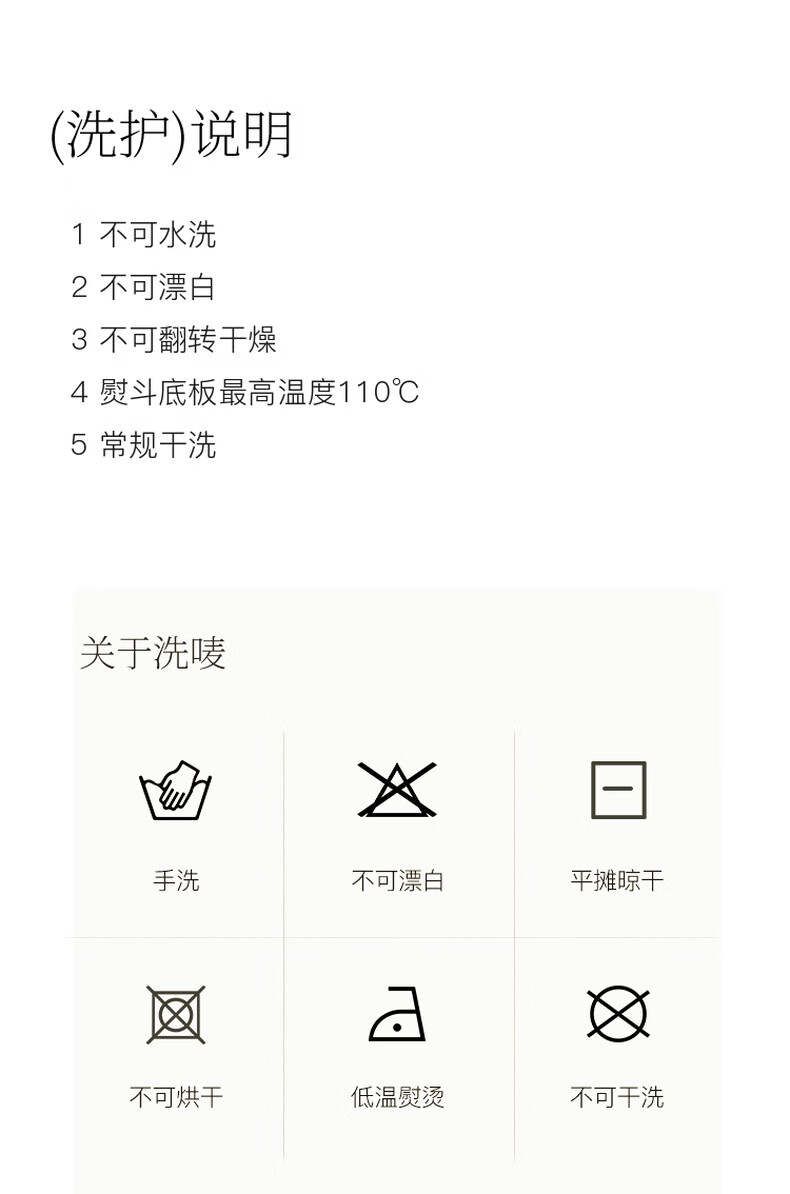 (洗护)说明

1 不可水洗
2 不可漂白
3 不可翻转干燥
4 熨斗底板最高温度110℃
5 常规干洗

关于洗唛

手洗

不可漂白

平摊晾干

不可烘干

低温熨烫

不可干洗