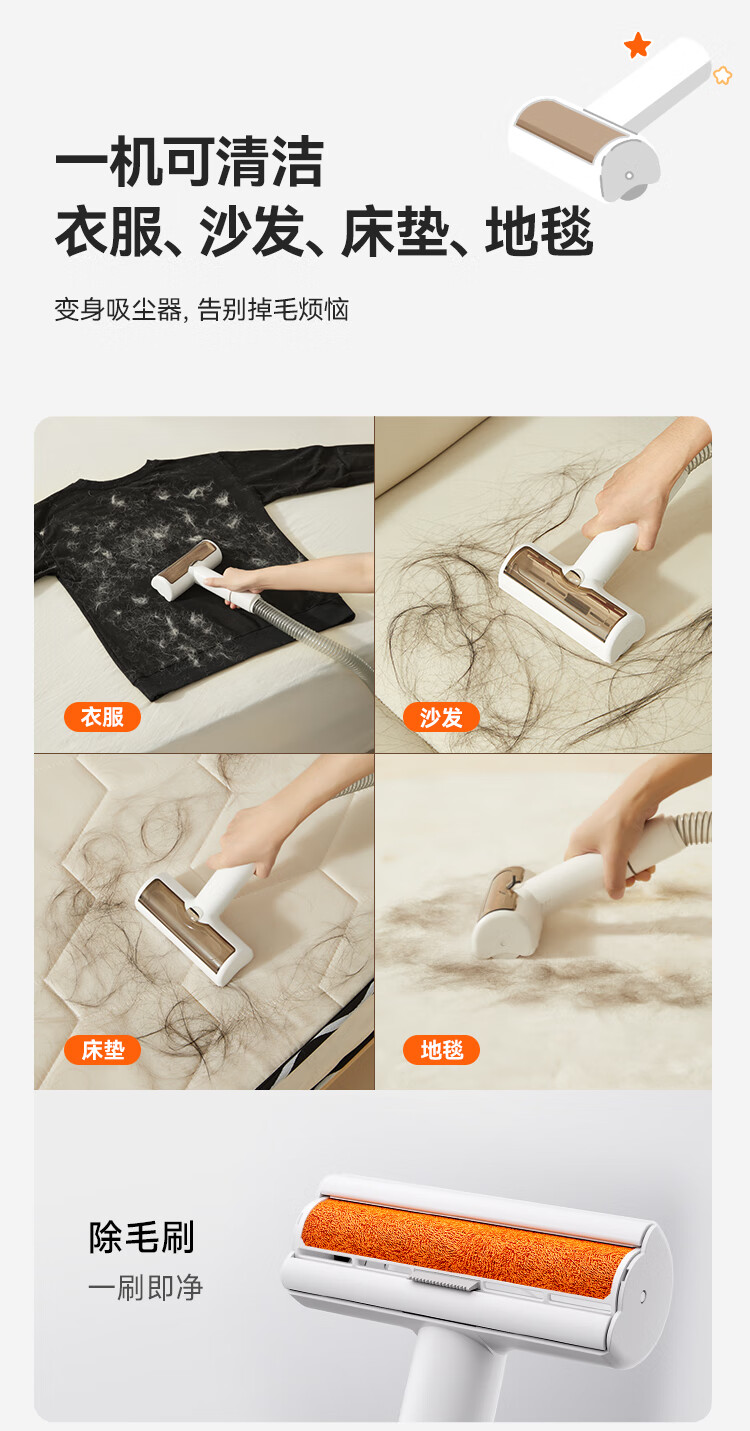 一机可清洁
衣服、沙发、床垫、地毯

变身吸尘器, 告别掉毛烦恼

衣服

沙发

床垫

地毯

除毛刷
一刷即净