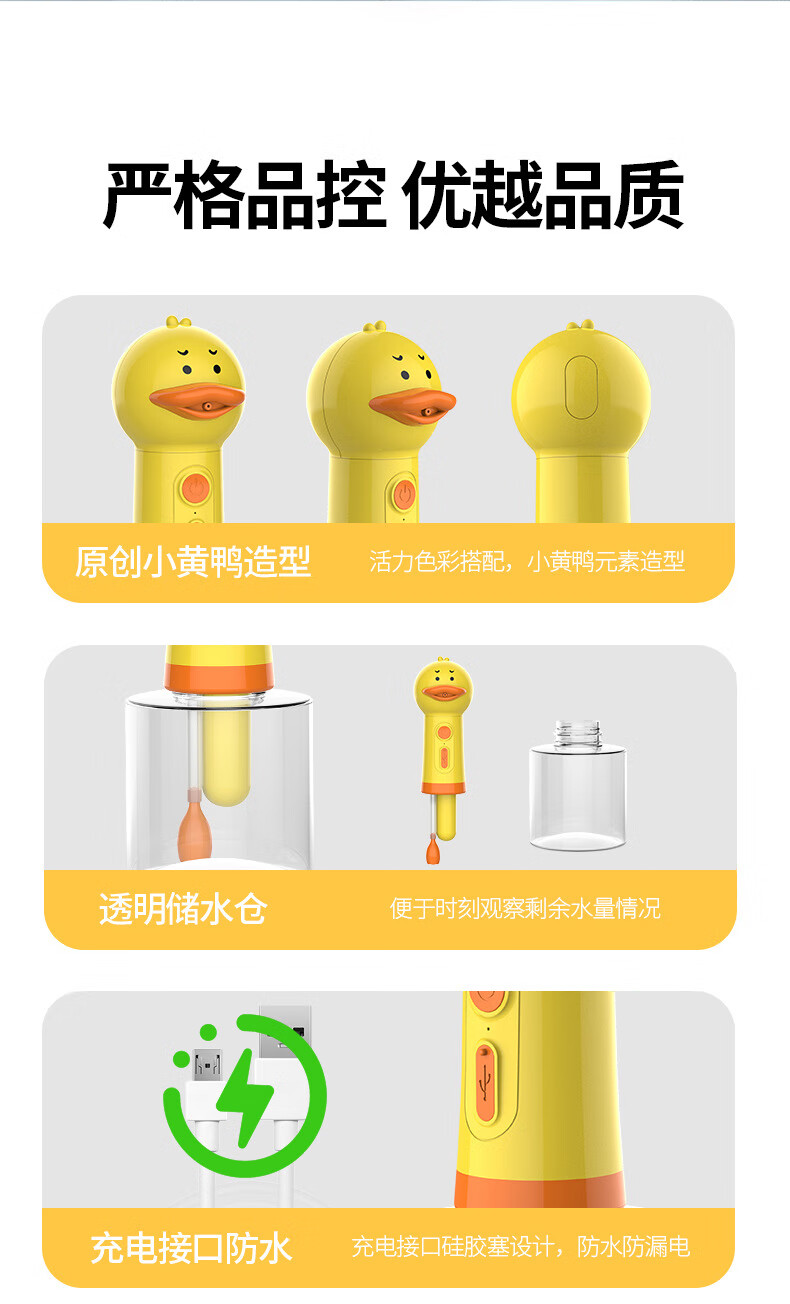 严格品控 优越品质

原创小黄鸭造型

活力色彩搭配，小黄鸭元素造型

透明储水仓

便于时刻观察剩余水量情况

充电接口防水

充电接口硅胶塞设计，防水防漏电