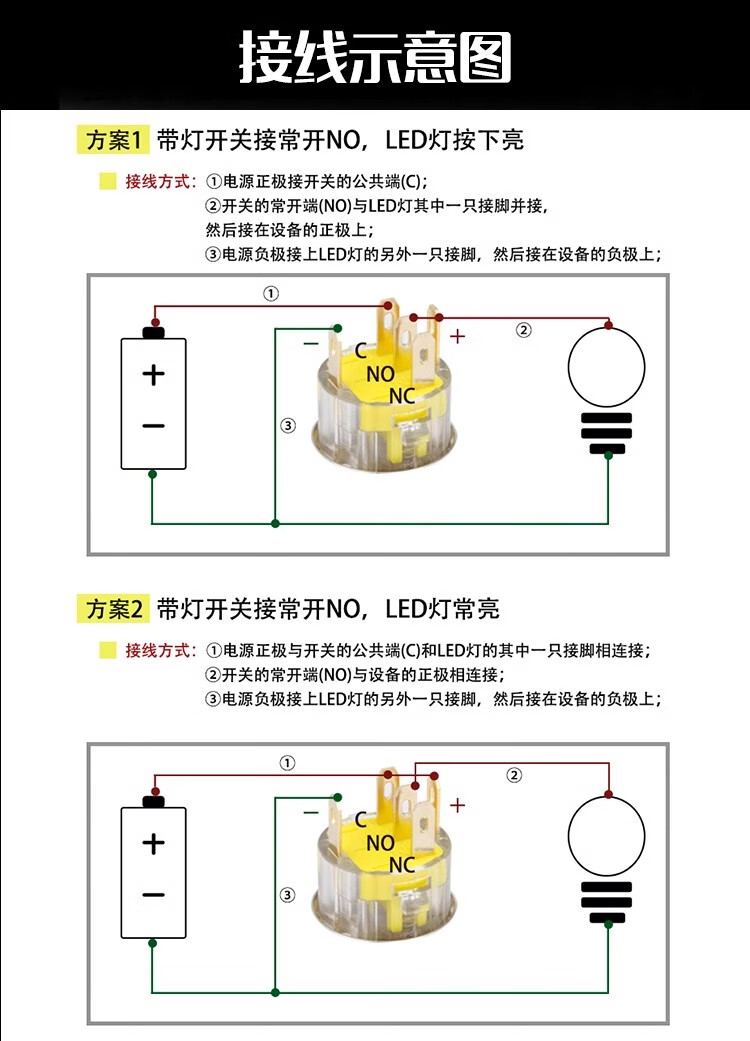 接线示意图

方案1 带灯开关接常开NO，LED灯按下亮

接线方式：①电源正极接开关的公共端(C)；
②开关的常开端(NO)与LED灯其中一只接脚并接，然后接在设备的正极上；
③电源负极接上LED灯的另外一只接脚，然后接在设备的负极上；

①
②
③
+
−
−
C
NO
NC
+

方案2 带灯开关接常开NO，LED灯常亮

接线方式：①电源正极与开关的公共端(C)和LED灯的其中一只接脚相连接；
②开关的常开端(NO)与设备的正极相连接；
③电源负极接上LED灯的另外一只接脚，然后接在设备的负极上；

①
②
③
+
−
−
C
NO
NC
+